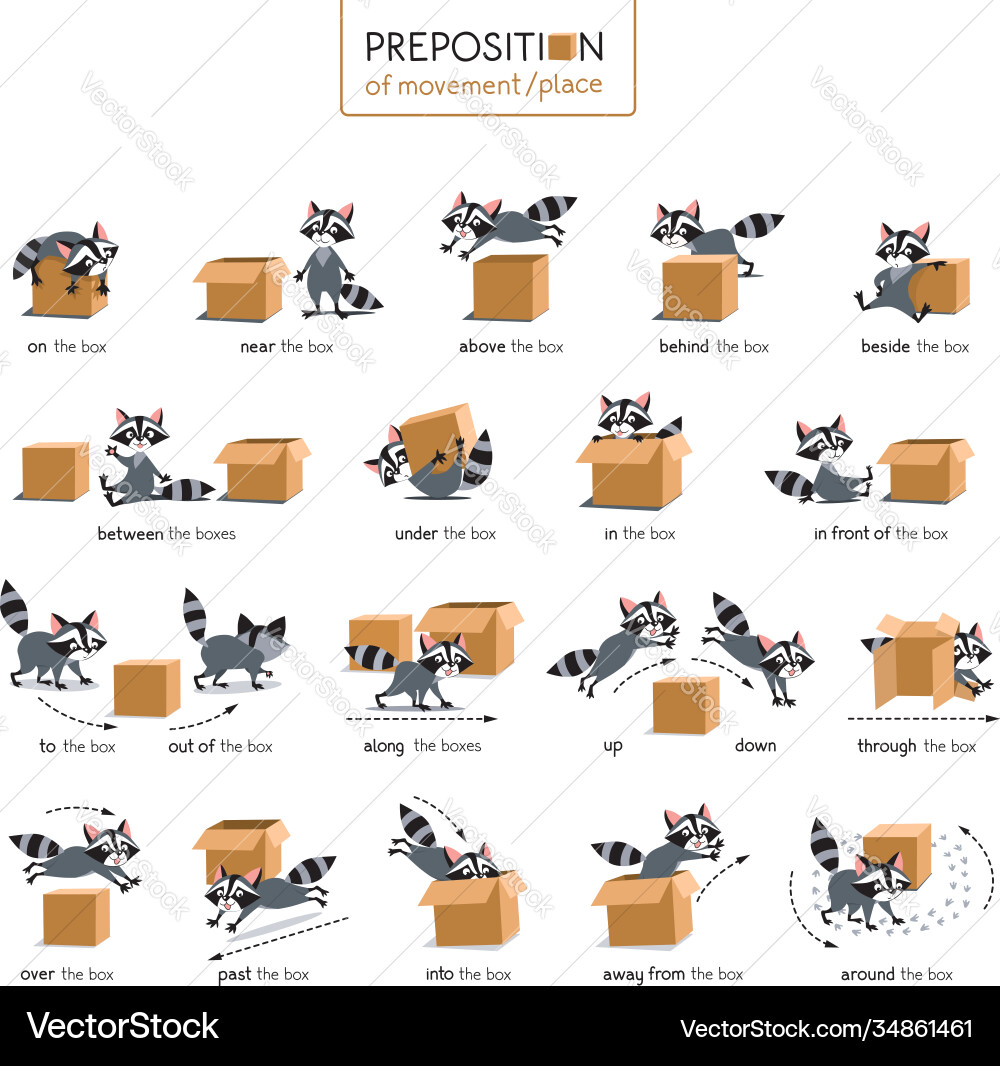 PREPOSITION
of movement/place

on the box
near the box
above the box
behind the box
beside the box

between the boxes
under the box
in the box
in front of the box

to the box
out of the box
along the boxes
up
down
through the box

over the box
past the box
into the box
away from the box
around the box

VectorStock
VectorStock.com/34861461