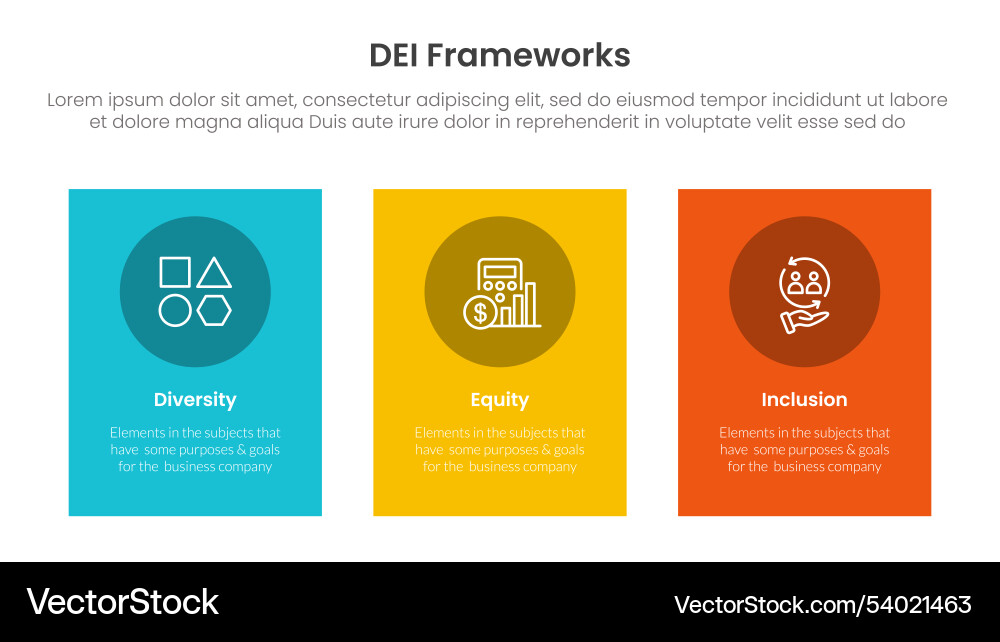 DEI Frameworks

Lorem ipsum dolor sit amet, consectetur adipiscing elit, sed do eiusmod tempor incididunt ut labore et dolore magna aliqua Duis aute irure dolor in reprehenderit in voluptate velit esse sed do

Diversity

Elements in the subjects that have some purposes & goals for the business company

Equity

Elements in the subjects that have some purposes & goals for the business company

Inclusion

Elements in the subjects that have some purposes & goals for the business company

VectorStock

VectorStock.com/54021463