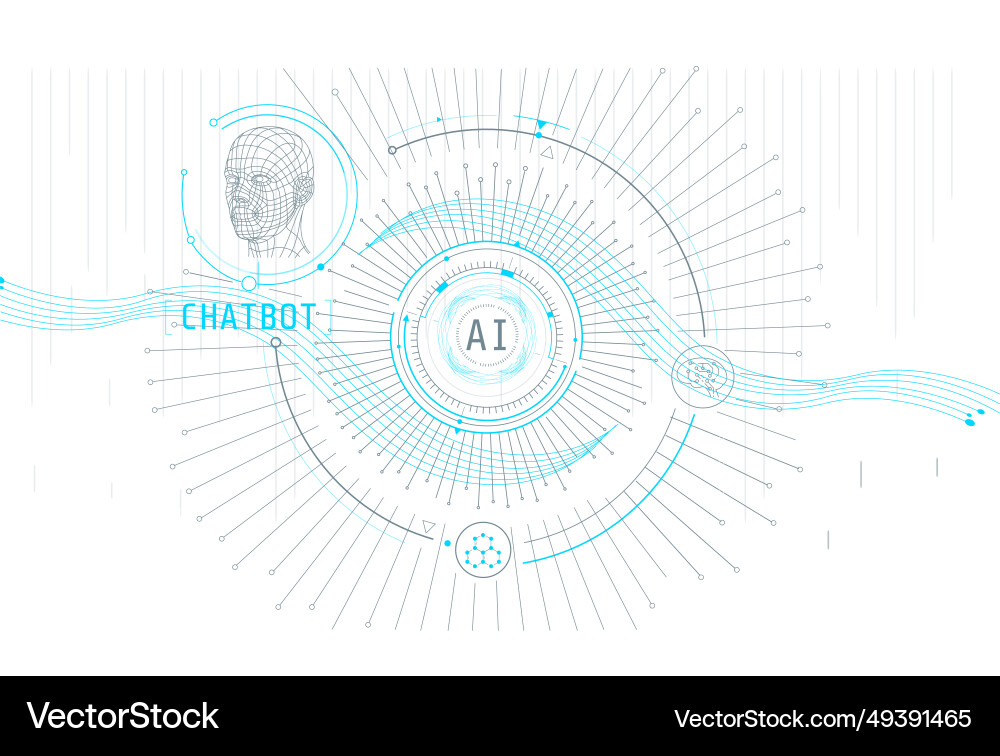 CHATBOT

AI

VectorStock®

VectorStock.com/49391465