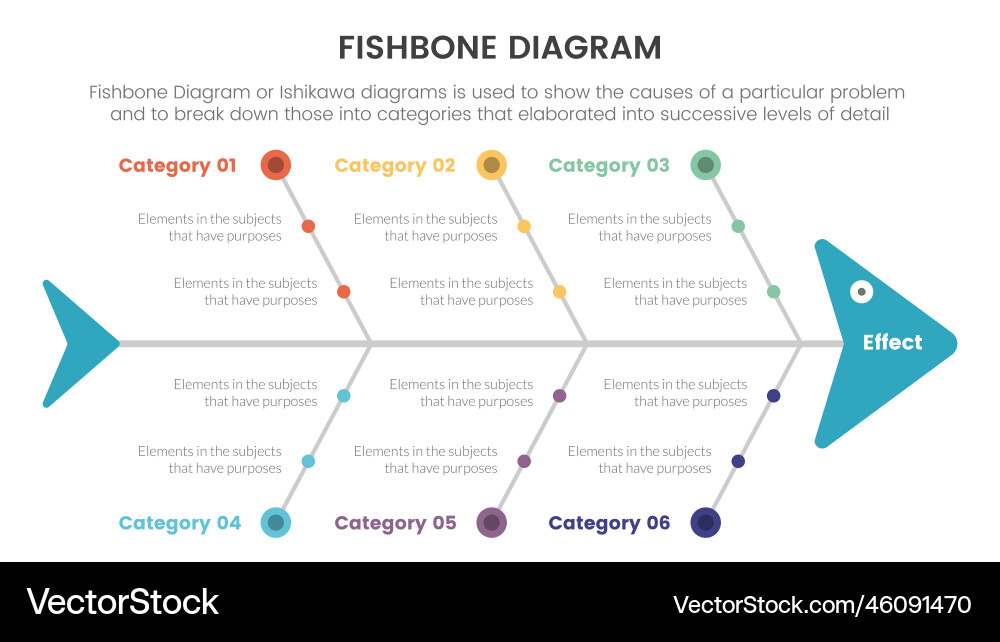 FISHBONE DIAGRAM

Fishbone Diagram or Ishikawa diagrams is used to show the causes of a particular problem and to break down those into categories that elaborated into successive levels of detail

Category 01

Elements in the subjects that have purposes

Elements in the subjects that have purposes

Category 02

Elements in the subjects that have purposes

Elements in the subjects that have purposes

Category 03

Elements in the subjects that have purposes

Elements in the subjects that have purposes

Effect

Elements in the subjects that have purposes

Elements in the subjects that have purposes

Category 04

Elements in the subjects that have purposes

Elements in the subjects that have purposes

Category 05

Elements in the subjects that have purposes

Elements in the subjects that have purposes

Category 06

VectorStock

VectorStock.com/46091470