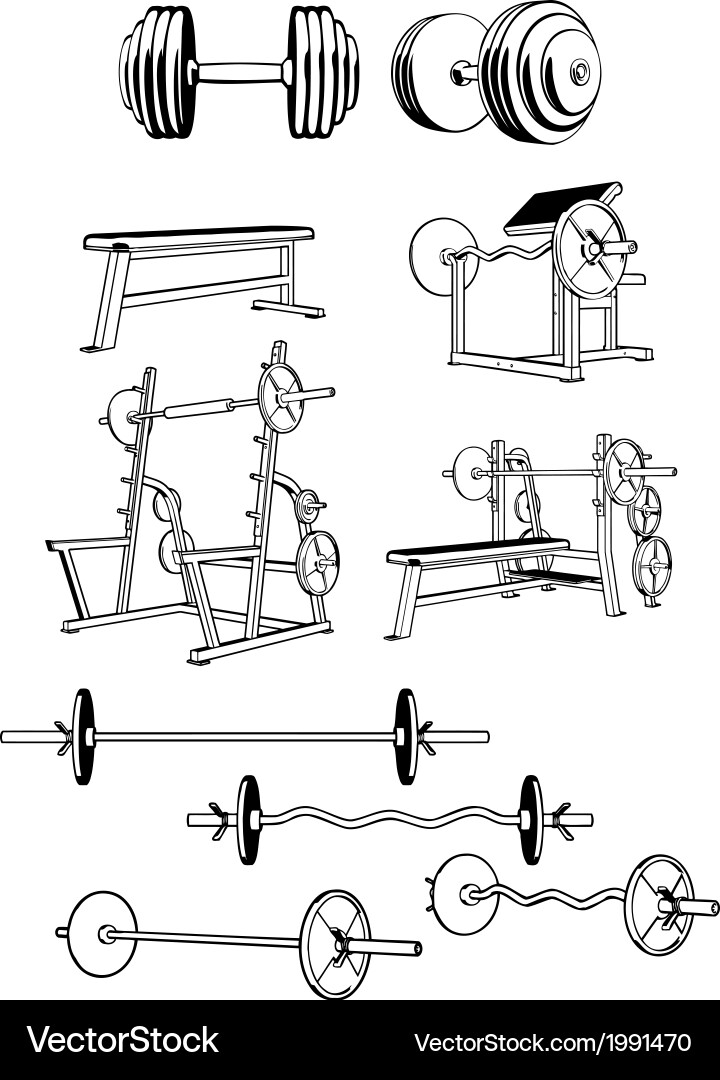 VectorStock®

VectorStock.com/1991470