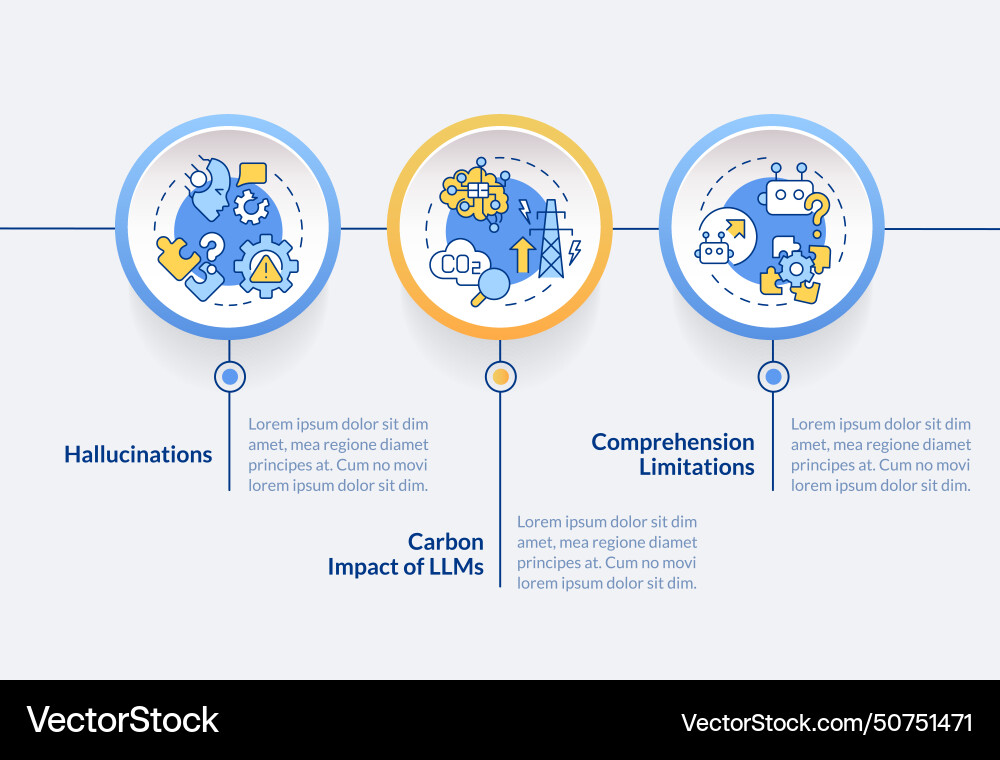 $CO_2$

Hallucinations

Lorem ipsum dolor sit dim amet, mea regione diamet principes at. Cum no movi lorem ipsum dolor sit dim.

Carbon Impact of LLMs

Lorem ipsum dolor sit dim amet, mea regione diamet principes at. Cum no movi lorem ipsum dolor sit dim.

Comprehension Limitations

Lorem ipsum dolor sit dim amet, mea regione diamet principes at. Cum no movi lorem ipsum dolor sit dim.

VectorStock

VectorStock.com/50751471