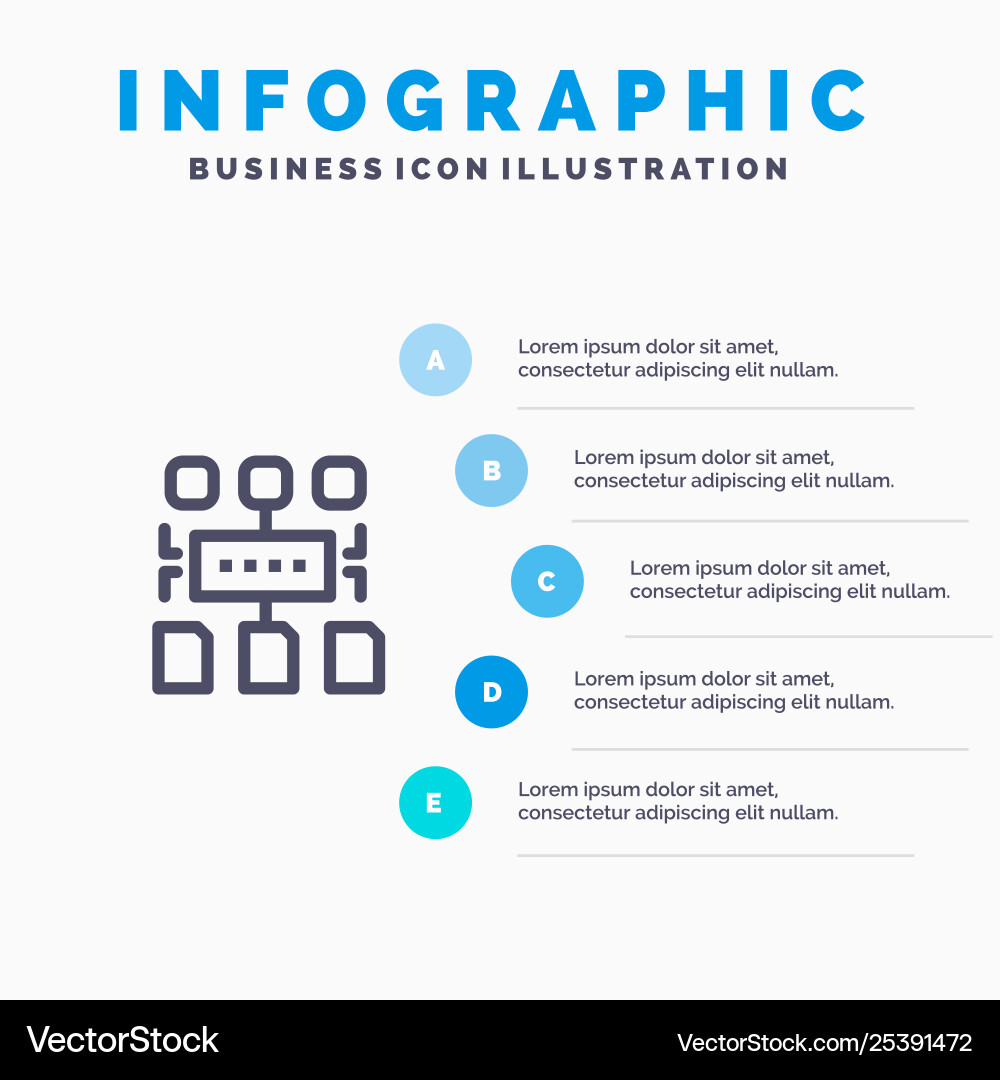 INFOGRAPHIC

BUSINESS ICON ILLUSTRATION

A

Lorem ipsum dolor sit amet, consectetur adipiscing elit nullam.

B

Lorem ipsum dolor sit amet, consectetur adipiscing elit nullam.

C

Lorem ipsum dolor sit amet, consectetur adipiscing elit nullam.

D

Lorem ipsum dolor sit amet, consectetur adipiscing elit nullam.

E

Lorem ipsum dolor sit amet, consectetur adipiscing elit nullam.

VectorStock

VectorStock.com/25391472