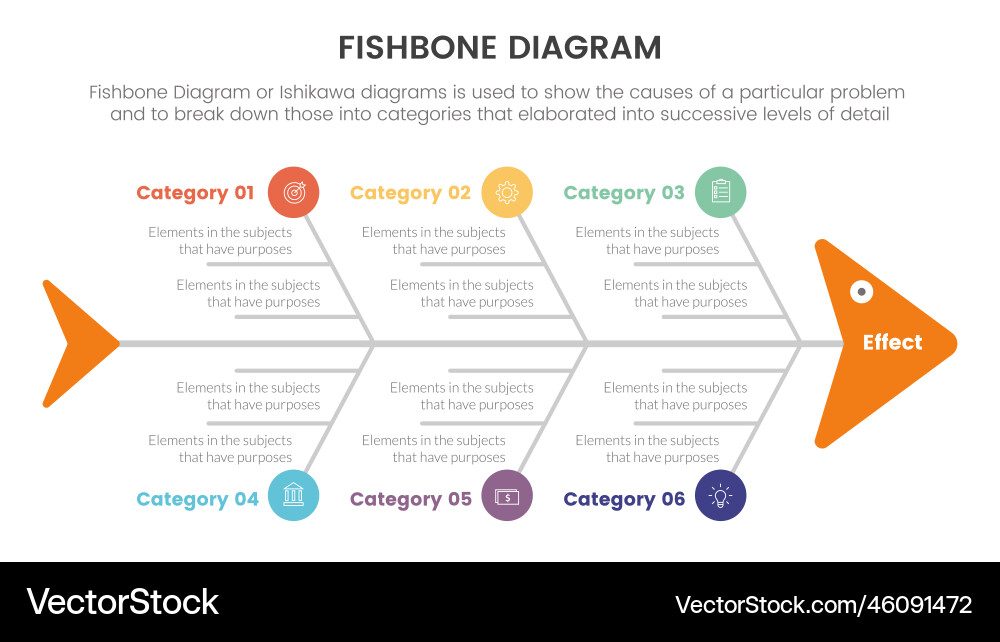 FISHBONE DIAGRAM

Fishbone Diagram or Ishikawa diagrams is used to show the causes of a particular problem and to break down those into categories that elaborated into successive levels of detail

Category 01

Elements in the subjects that have purposes

Elements in the subjects that have purposes

Category 02

Elements in the subjects that have purposes

Elements in the subjects that have purposes

Category 03

Elements in the subjects that have purposes

Elements in the subjects that have purposes

Effect

Elements in the subjects that have purposes

Elements in the subjects that have purposes

Category 04

Elements in the subjects that have purposes

Elements in the subjects that have purposes

Category 05

Elements in the subjects that have purposes

Elements in the subjects that have purposes

Category 06

VectorStock

VectorStock.com/46091472