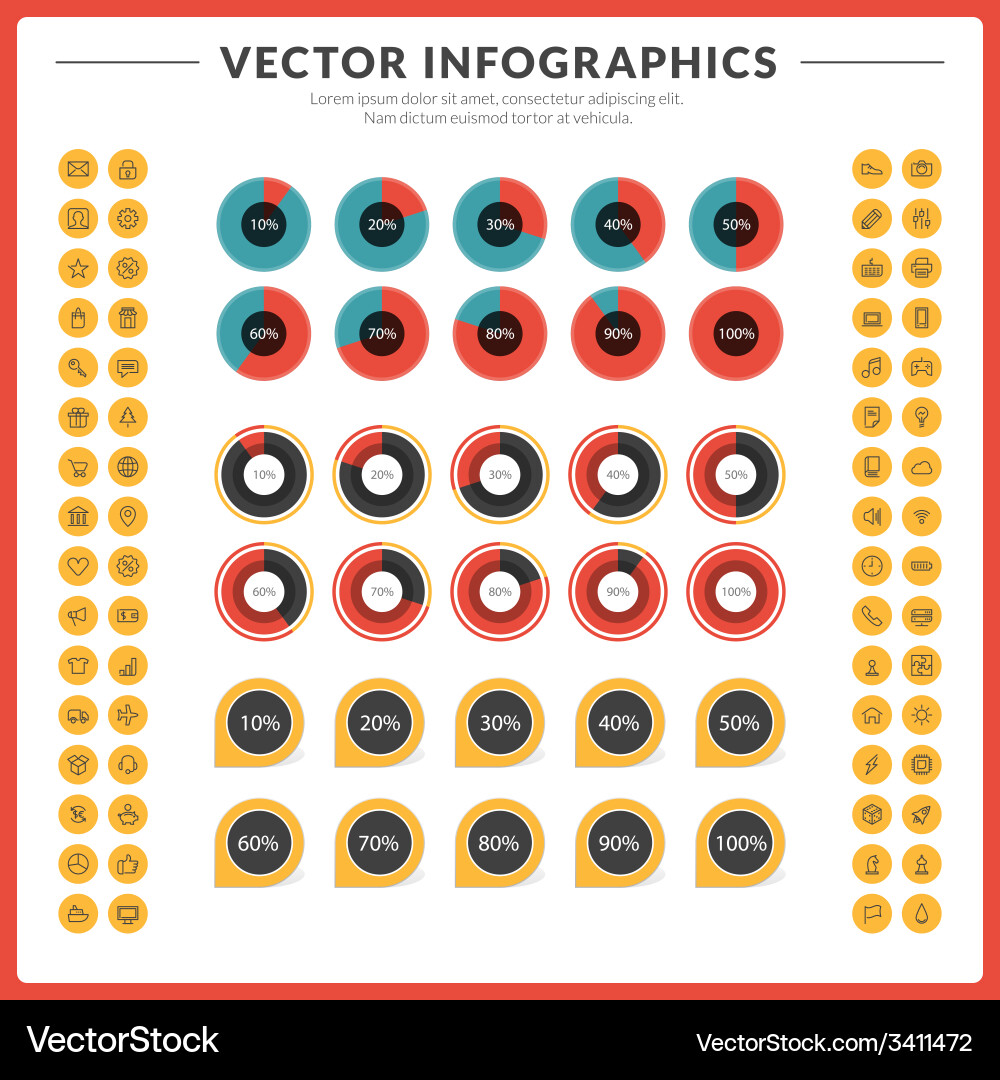 VECTOR INFOGRAPHICS

Lorem ipsum dolor sit amet, consectetur adipiscing elit.
Nam dictum euismod tortor at vehicula.

10% 20% 30% 40% 50%

60% 70% 80% 90% 100%

10% 20% 30% 40% 50%

60% 70% 80% 90% 100%

10% 20% 30% 40% 50%

60% 70% 80% 90% 100%

VectorStock

VectorStock.com/3411472