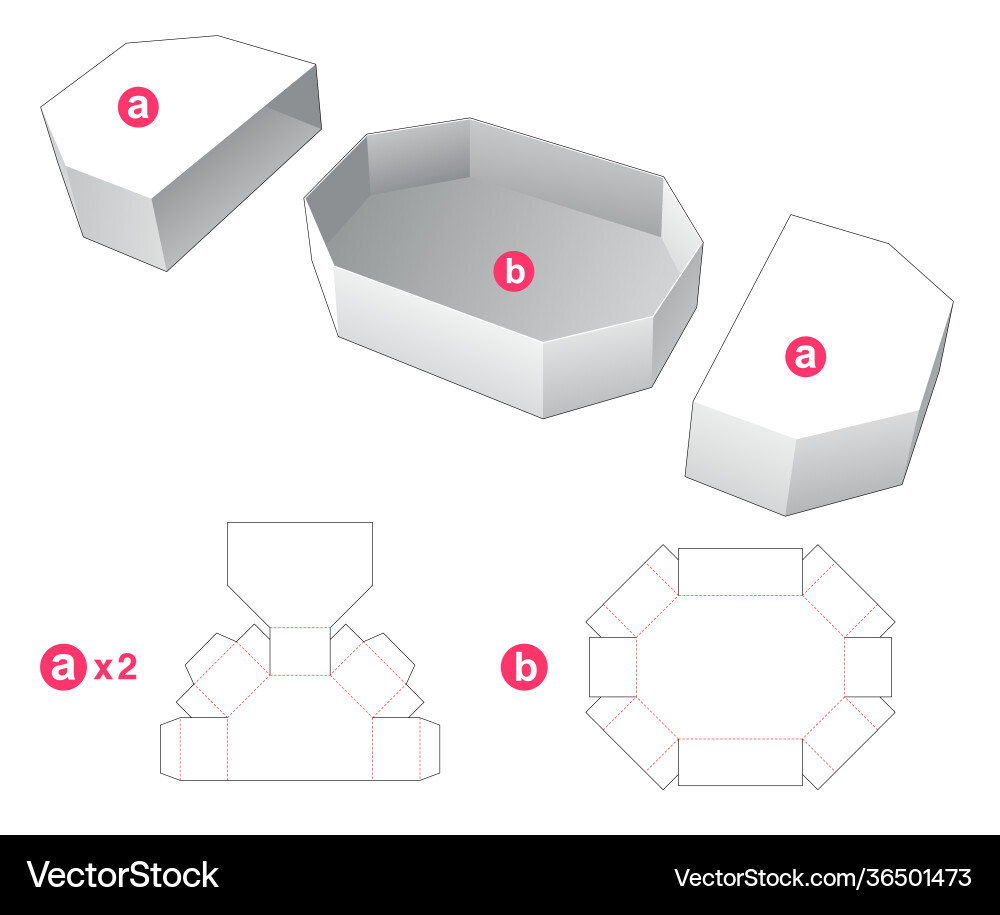 a

b

a

a x 2

b

VectorStock

VectorStock.com/36501473