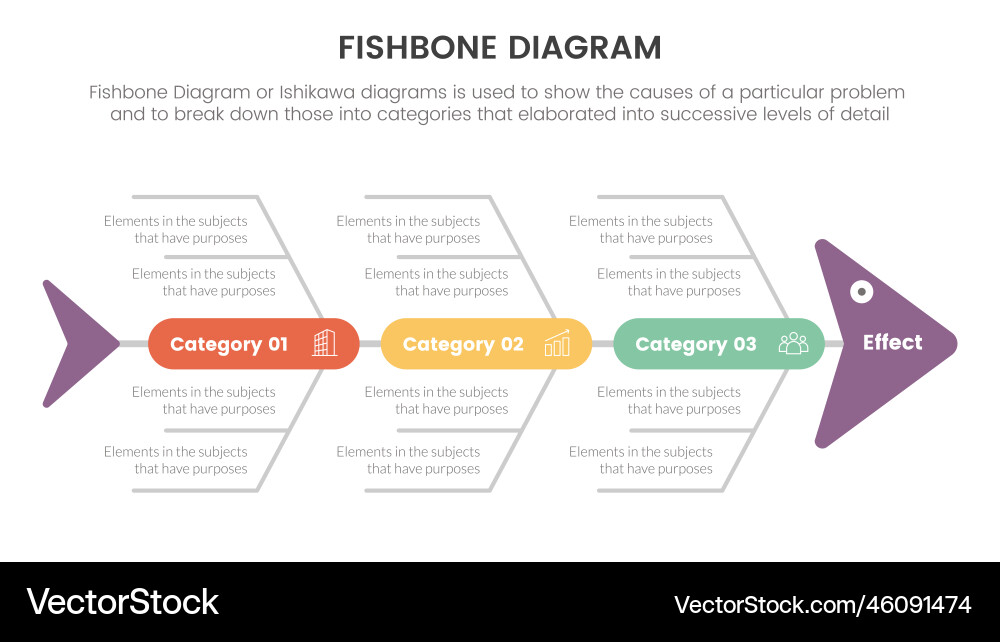 FISHBONE DIAGRAM

Fishbone Diagram or Ishikawa diagrams is used to show the causes of a particular problem and to break down those into categories that elaborated into successive levels of detail

Elements in the subjects that have purposes

Elements in the subjects that have purposes

Category 01

Elements in the subjects that have purposes

Elements in the subjects that have purposes

Elements in the subjects that have purposes

Elements in the subjects that have purposes

Category 02

Elements in the subjects that have purposes

Elements in the subjects that have purposes

Elements in the subjects that have purposes

Elements in the subjects that have purposes

Category 03

Elements in the subjects that have purposes

Elements in the subjects that have purposes

Effect

VectorStock

VectorStock.com/46091474