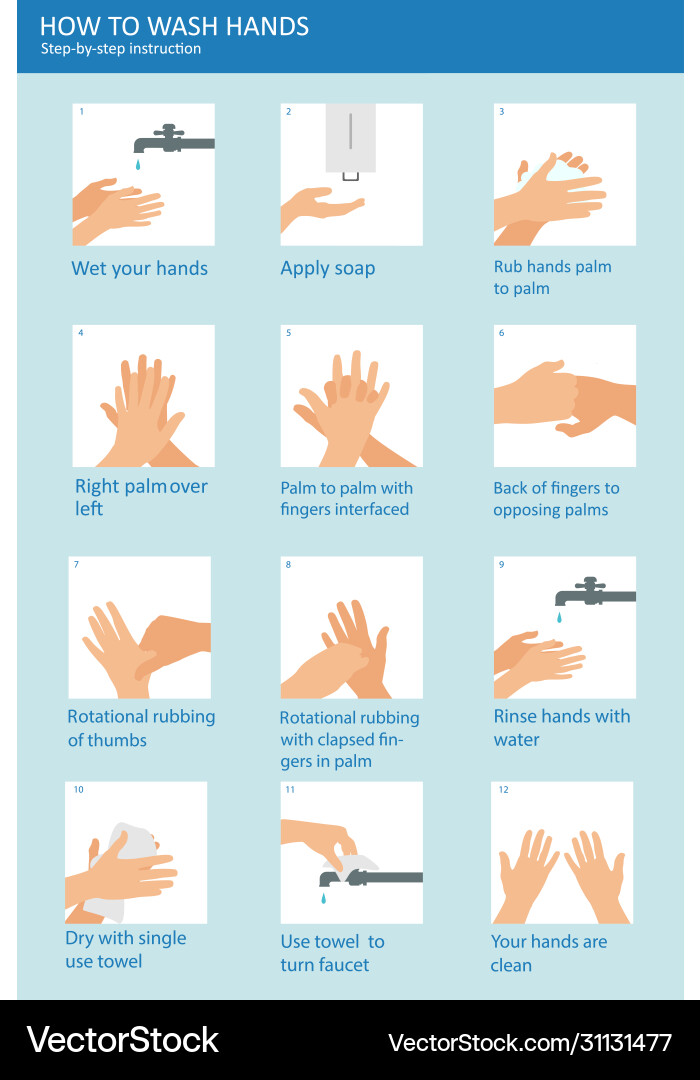 HOW TO WASH HANDS
Step-by-step instruction

1
Wet your hands

2
Apply soap

3
Rub hands palm to palm

4
Right palm over left

5
Palm to palm with fingers interfaced

6
Back of fingers to opposing palms

7
Rotational rubbing of thumbs

8
Rotational rubbing with clapsed fingers in palm

9
Rinse hands with water

10
Dry with single use towel

11
Use towel to turn faucet

12
Your hands are clean

VectorStock
VectorStock.com/31131477