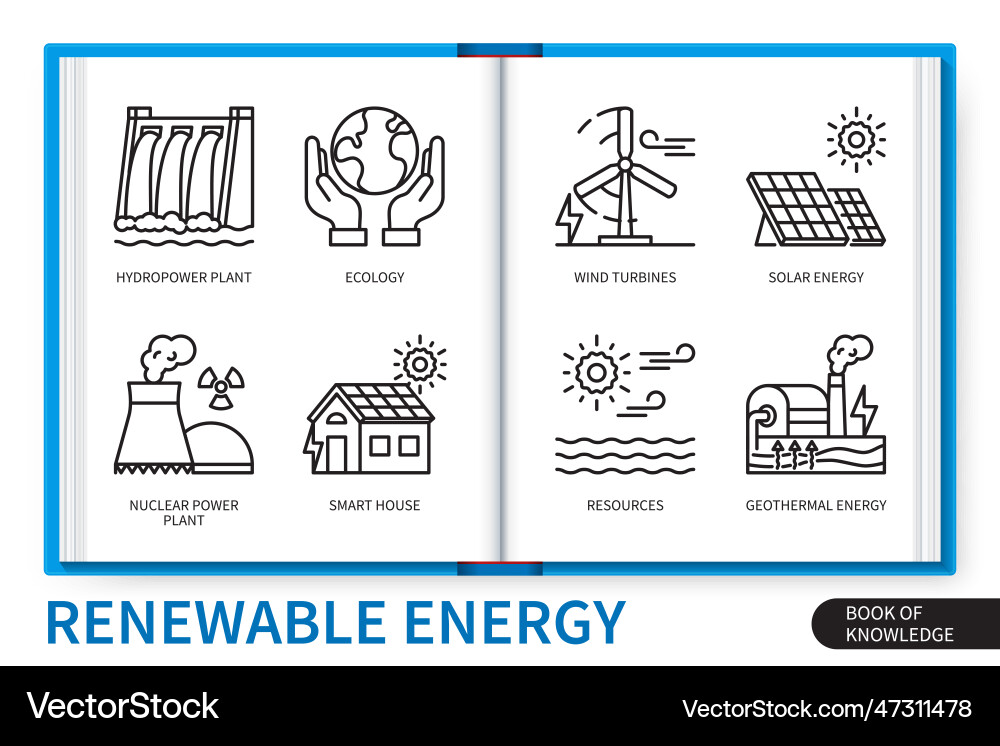 HYDROPOWER PLANT

ECOLOGY

NUCLEAR POWER PLANT

SMART HOUSE

WIND TURBINES

SOLAR ENERGY

RESOURCES

GEOTHERMAL ENERGY

RENEWABLE ENERGY

BOOK OF KNOWLEDGE

VectorStock

VectorStock.com/47311478