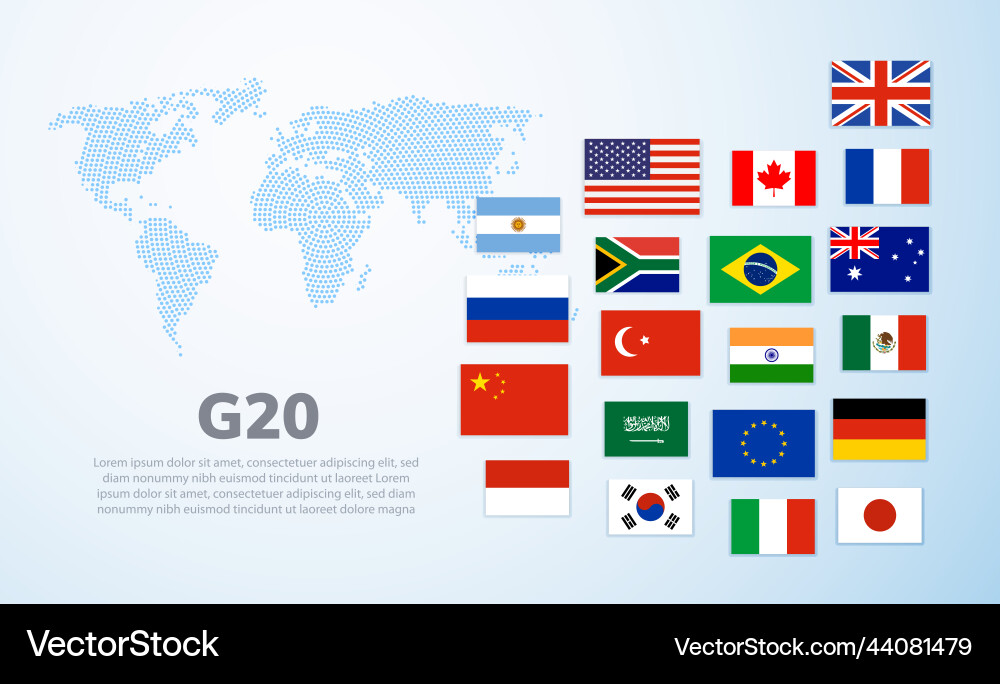 G20

Lorem ipsum dolor sit amet, consectetuer adipiscing elit, sed diam nonummy nibh euismod tincidunt ut laoreet Lorem ipsum dolor sit amet, consectetuer adipiscing elit, sed diam nonummy nibh euismod tincidunt ut laoreet dolore magna

VectorStock®

VectorStock.com/44081479