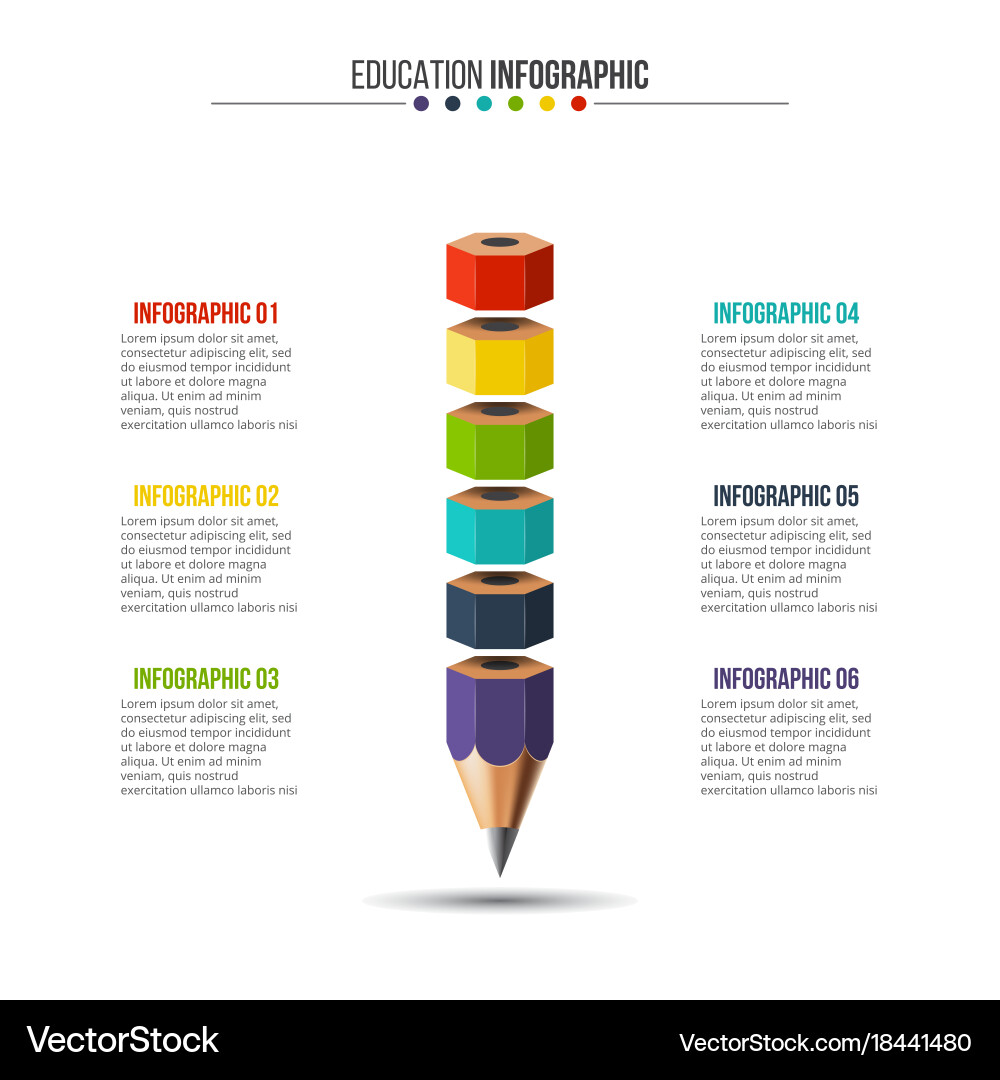 EDUCATION INFOGRAPHIC

INFOGRAPHIC 01
Lorem ipsum dolor sit amet, consectetur adipiscing elit, sed do eiusmod tempor incididunt ut labore et dolore magna aliqua. Ut enim ad minim veniam, quis nostrud exercitation ullamco laboris nisi

INFOGRAPHIC 02
Lorem ipsum dolor sit amet, consectetur adipiscing elit, sed do eiusmod tempor incididunt ut labore et dolore magna aliqua. Ut enim ad minim veniam, quis nostrud exercitation ullamco laboris nisi

INFOGRAPHIC 03
Lorem ipsum dolor sit amet, consectetur adipiscing elit, sed do eiusmod tempor incididunt ut labore et dolore magna aliqua. Ut enim ad minim veniam, quis nostrud exercitation ullamco laboris nisi

INFOGRAPHIC 04
Lorem ipsum dolor sit amet, consectetur adipiscing elit, sed do eiusmod tempor incididunt ut labore et dolore magna aliqua. Ut enim ad minim veniam, quis nostrud exercitation ullamco laboris nisi

INFOGRAPHIC 05
Lorem ipsum dolor sit amet, consectetur adipiscing elit, sed do eiusmod tempor incididunt ut labore et dolore magna aliqua. Ut enim ad minim veniam, quis nostrud exercitation ullamco laboris nisi

INFOGRAPHIC 06
Lorem ipsum dolor sit amet, consectetur adipiscing elit, sed do eiusmod tempor incididunt ut labore et dolore magna aliqua. Ut enim ad minim veniam, quis nostrud exercitation ullamco laboris nisi

VectorStock

VectorStock.com/18441480