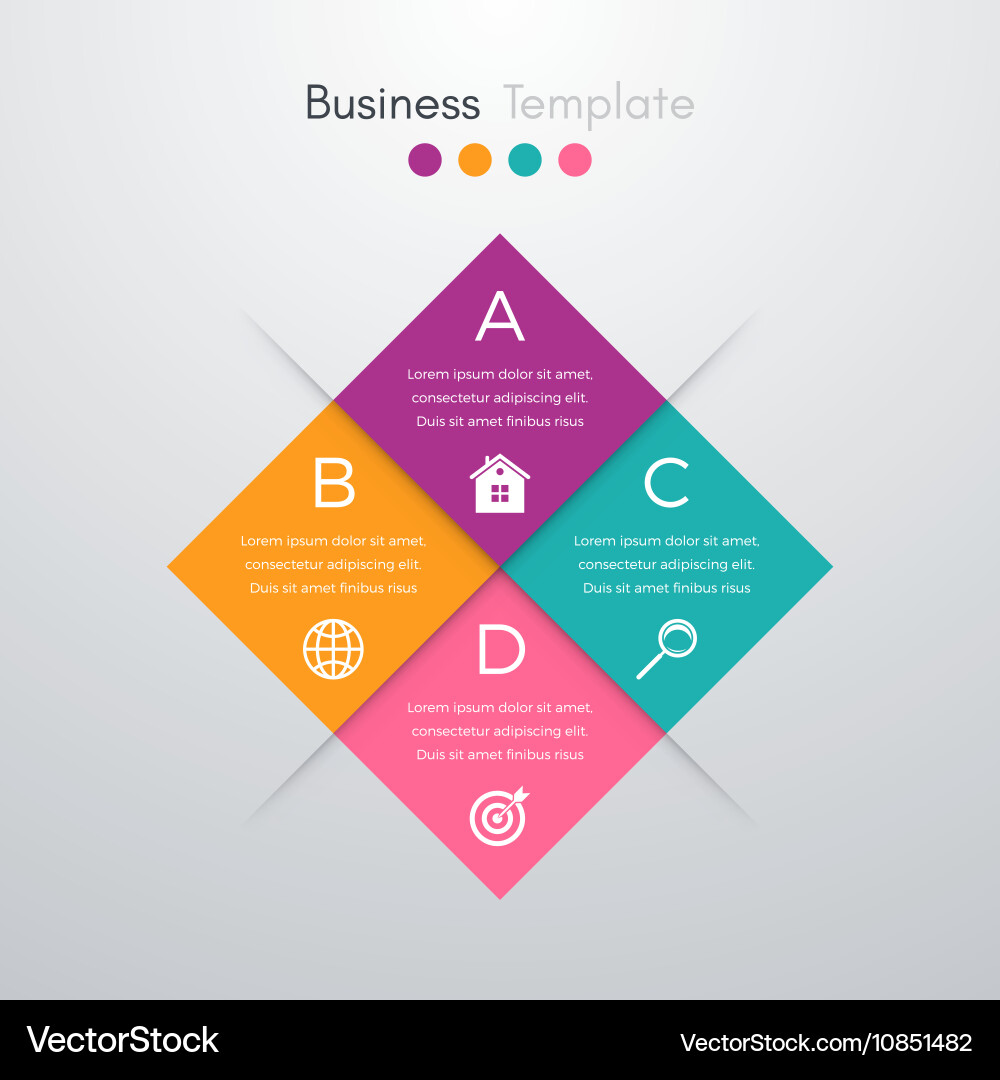 Business Template

A
Lorem ipsum dolor sit amet, consectetur adipiscing elit. Duis sit amet finibus risus

B
Lorem ipsum dolor sit amet, consectetur adipiscing elit. Duis sit amet finibus risus

C
Lorem ipsum dolor sit amet, consectetur adipiscing elit. Duis sit amet finibus risus

D
Lorem ipsum dolor sit amet, consectetur adipiscing elit. Duis sit amet finibus risus

VectorStock
VectorStock.com/10851482