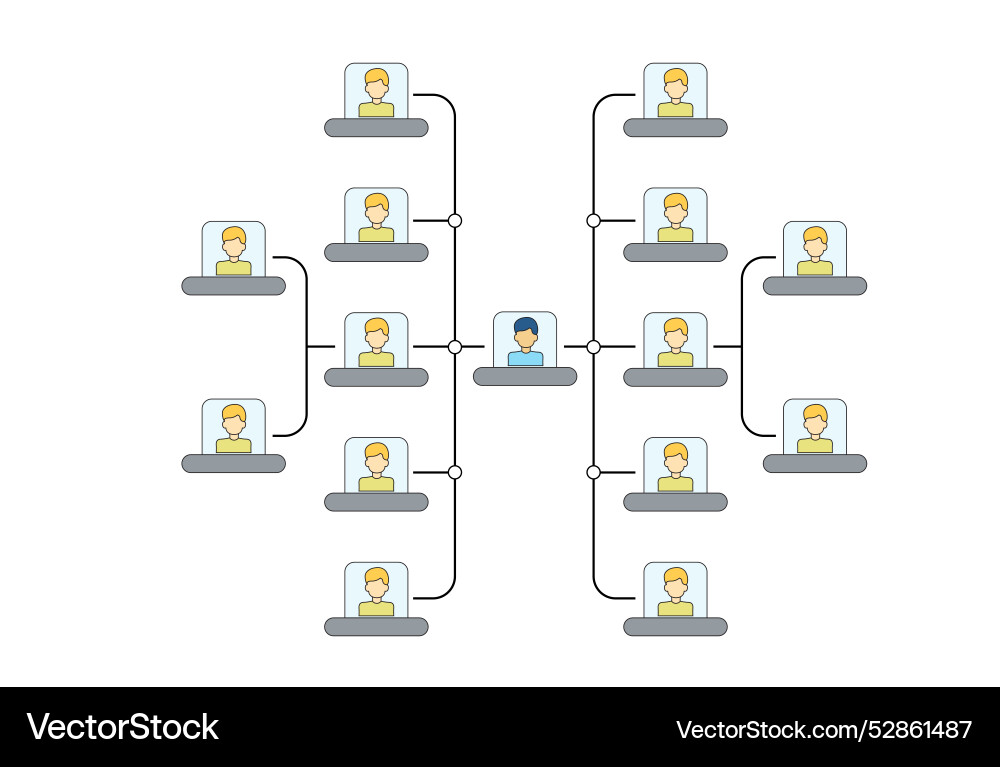 VectorStock

VectorStock.com/52861487