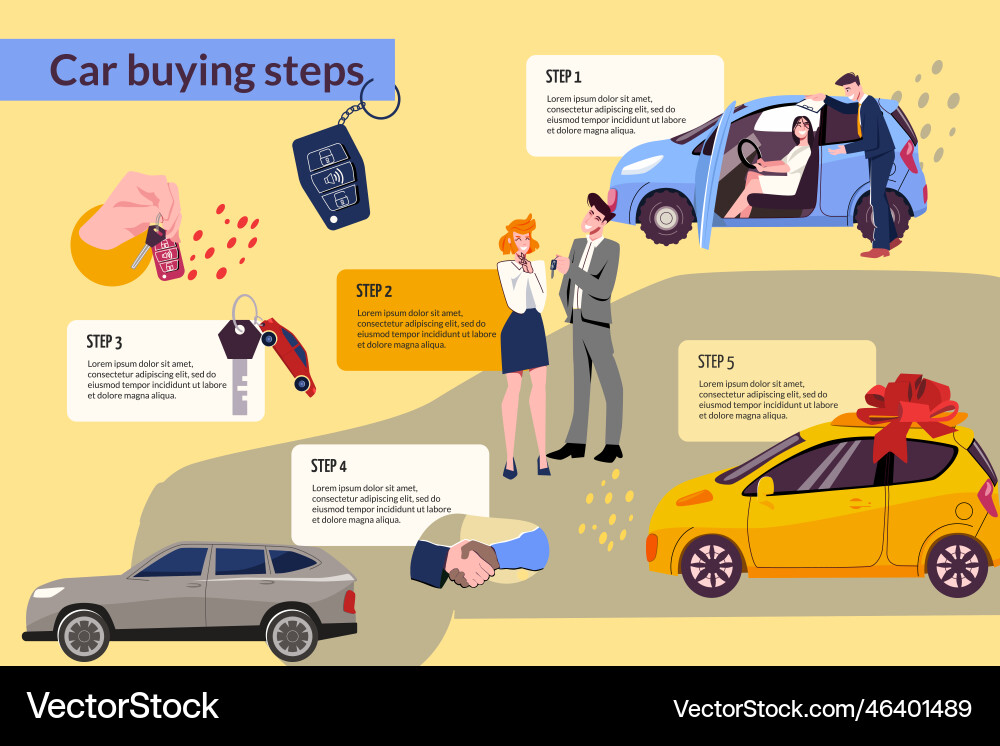 Car buying steps

STEP 1
Lorem ipsum dolor sit amet, consectetur adipiscing elit, sed do eiusmod tempor incididunt ut labore et dolore magna aliqua.

STEP 2
Lorem ipsum dolor sit amet, consectetur adipiscing elit, sed do eiusmod tempor incididunt ut labore et dolore magna aliqua.

STEP 3
Lorem ipsum dolor sit amet, consectetur adipiscing elit, sed do eiusmod tempor incididunt ut labore et dolore magna aliqua.

STEP 4
Lorem ipsum dolor sit amet, consectetur adipiscing elit, sed do eiusmod tempor incididunt ut labore et dolore magna aliqua.

STEP 5
Lorem ipsum dolor sit amet, consectetur adipiscing elit, sed do eiusmod tempor incididunt ut labore et dolore magna aliqua.

VectorStock

VectorStock.com/46401489