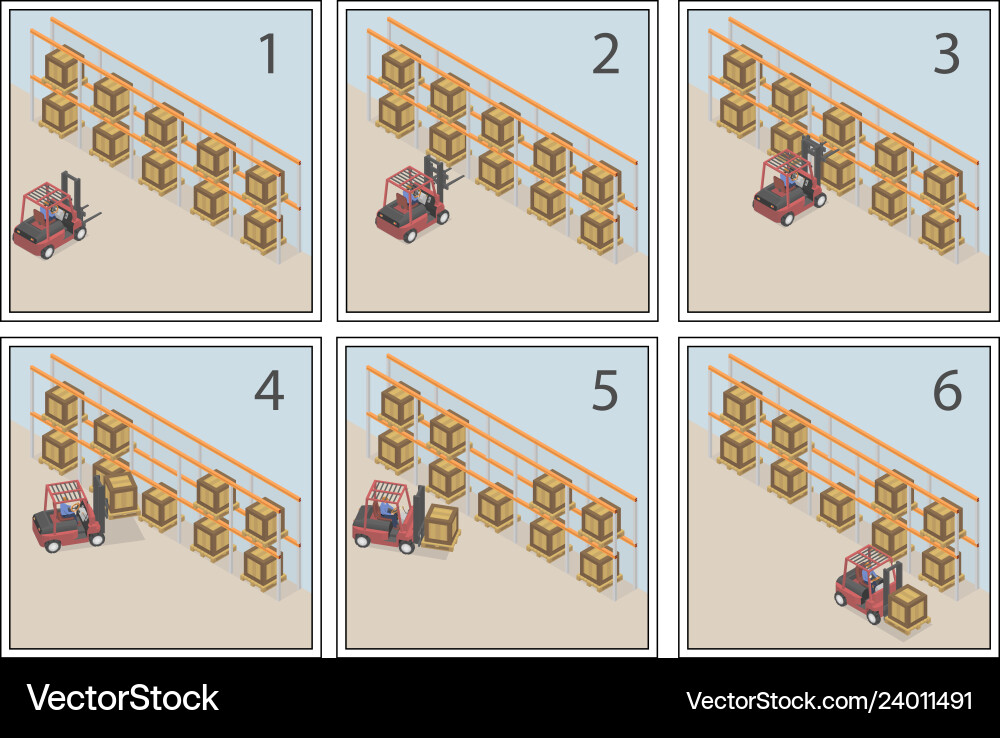 1

2

3

4

5

6

VectorStock

VectorStock.com/24011491