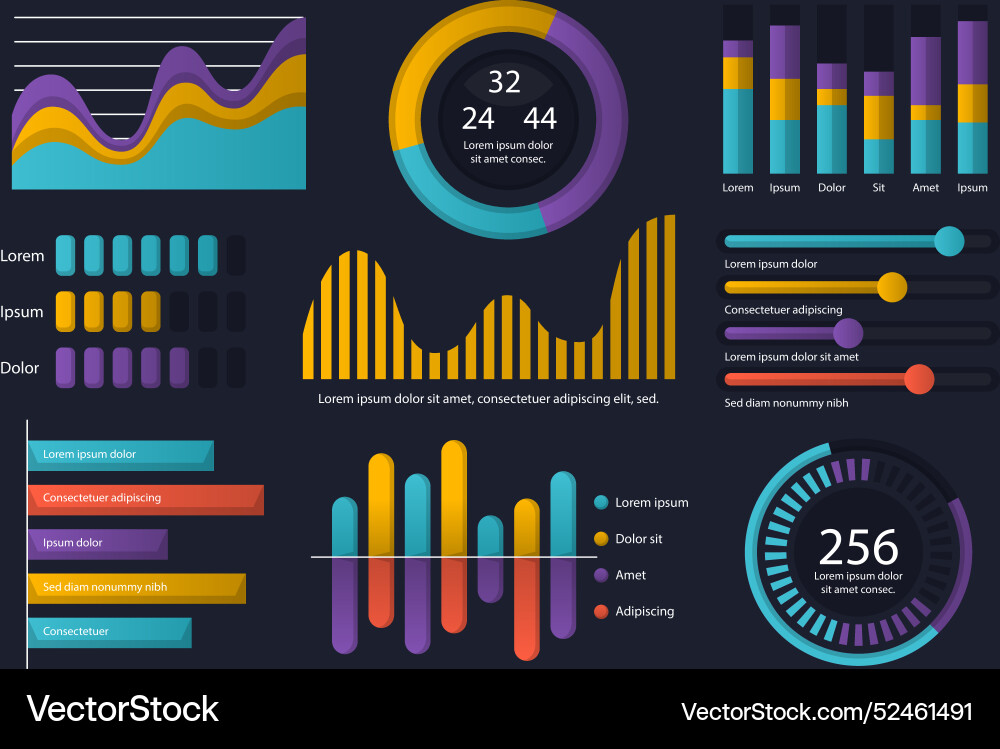 32
24 44
Lorem ipsum dolor sit amet consec.

Lorem Ipsum Dolor Sit Amet Ipsum

Lorem
Ipsum
Dolor

Lorem ipsum dolor sit amet, consectetuer adipiscing elit, sed.

Lorem ipsum dolor
Consectetuer adipiscing
Lorem ipsum dolor sit amet
Sed diam nonummy nibh

Lorem ipsum dolor
Consectetuer adipiscing
Ipsum dolor
Sed diam nonummy nibh
Consectetuer

Lorem ipsum
Dolor sit
Amet
Adipiscing

256
Lorem ipsum dolor sit amet consec.

VectorStock
VectorStock.com/52461491