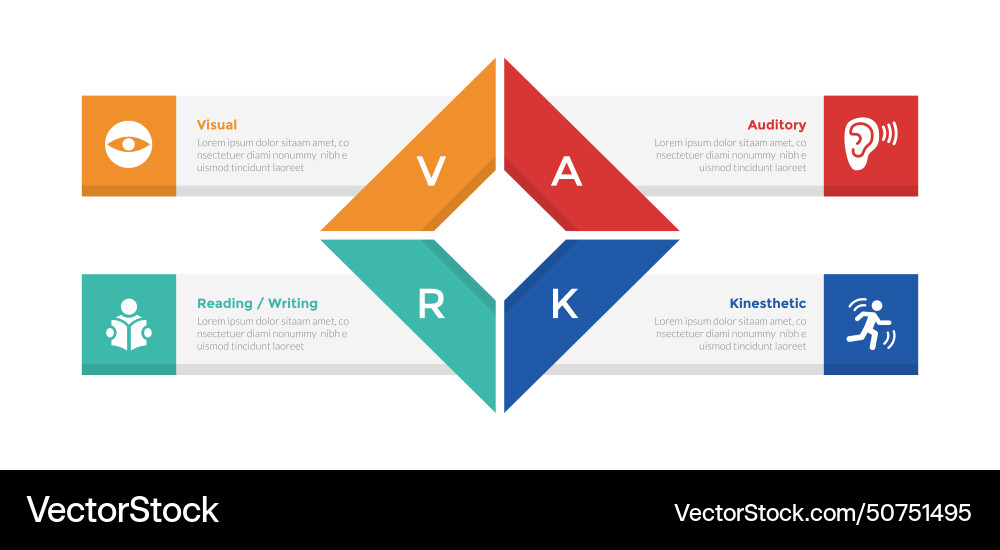 Visual
Lorem ipsum dolor sitaam amet, co nsectetuer diami nonummy nibh e uismod tincidunt laoreet

V

A

Auditory
Lorem ipsum dolor sitaam amet, co nsectetuer diami nonummy nibh e uismod tincidunt laoreet

Reading / Writing
Lorem ipsum dolor sitaam amet, co nsectetuer diami nonummy nibh e uismod tincidunt laoreet

R

K

Kinesthetic
Lorem ipsum dolor sitaam amet, co nsectetuer diami nonummy nibh e uismod tincidunt laoreet

VectorStock

VectorStock.com/50751495