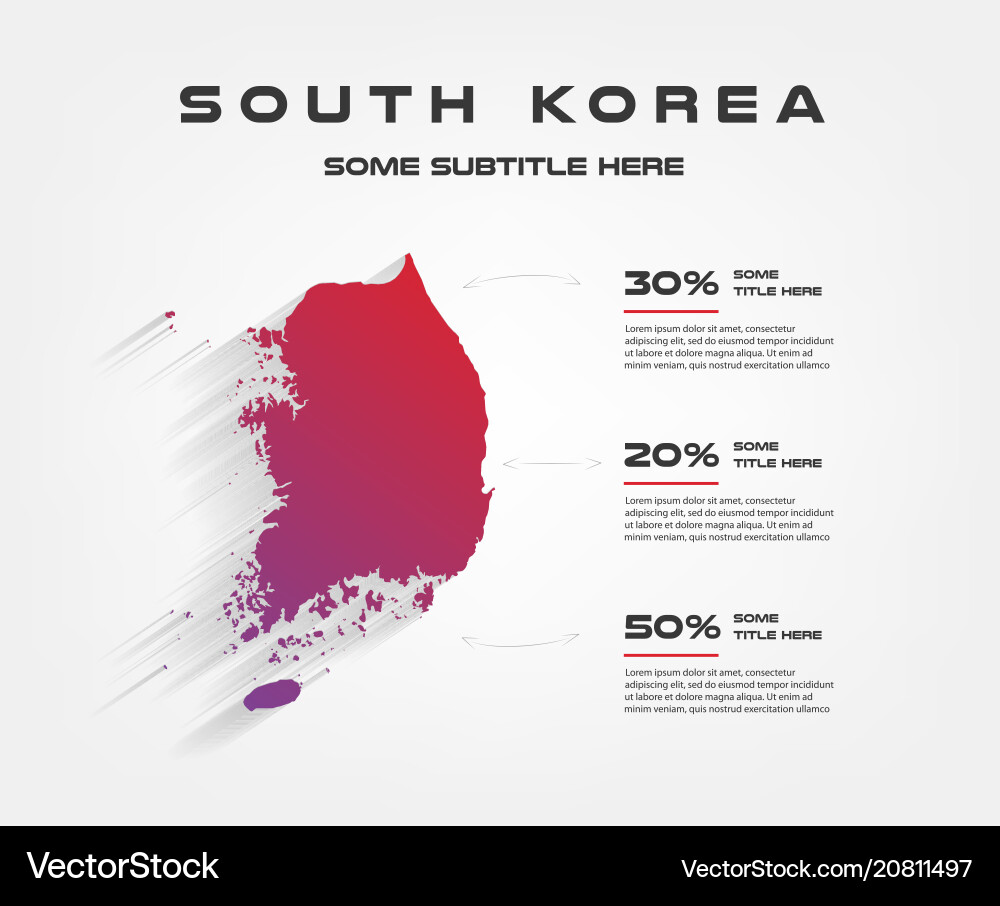 SOUTH KOREA

SOME SUBTITLE HERE

30% SOME TITLE HERE

Lorem ipsum dolor sit amet, consectetur adipiscing elit, sed do eiusmod tempor incididunt ut labore et dolore magna aliqua. Ut enim ad minim veniam, quis nostrud exercitation ullamco

20% SOME TITLE HERE

Lorem ipsum dolor sit amet, consectetur adipiscing elit, sed do eiusmod tempor incididunt ut labore et dolore magna aliqua. Ut enim ad minim veniam, quis nostrud exercitation ullamco

50% SOME TITLE HERE

Lorem ipsum dolor sit amet, consectetur adipiscing elit, sed do eiusmod tempor incididunt ut labore et dolore magna aliqua. Ut enim ad minim veniam, quis nostrud exercitation ullamco

VectorStock

VectorStock.com/20811497