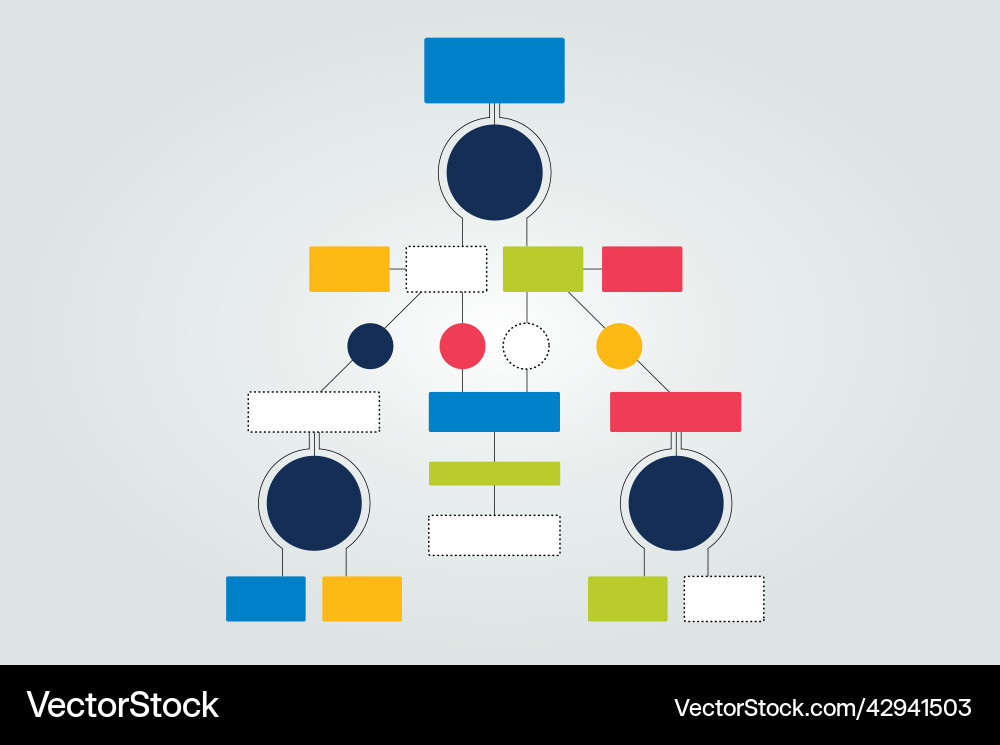 VectorStock

VectorStock.com/42941503