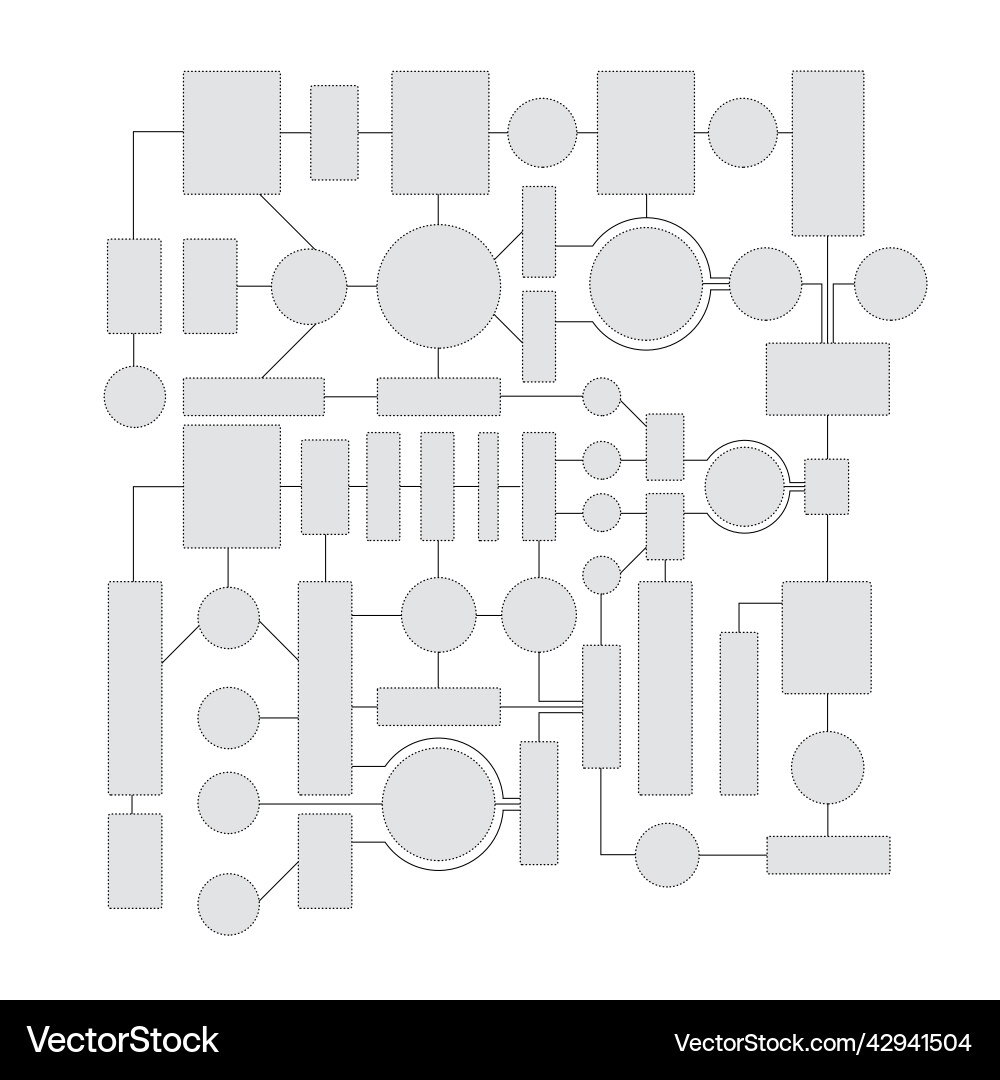 VectorStock®

VectorStock.com/42941504