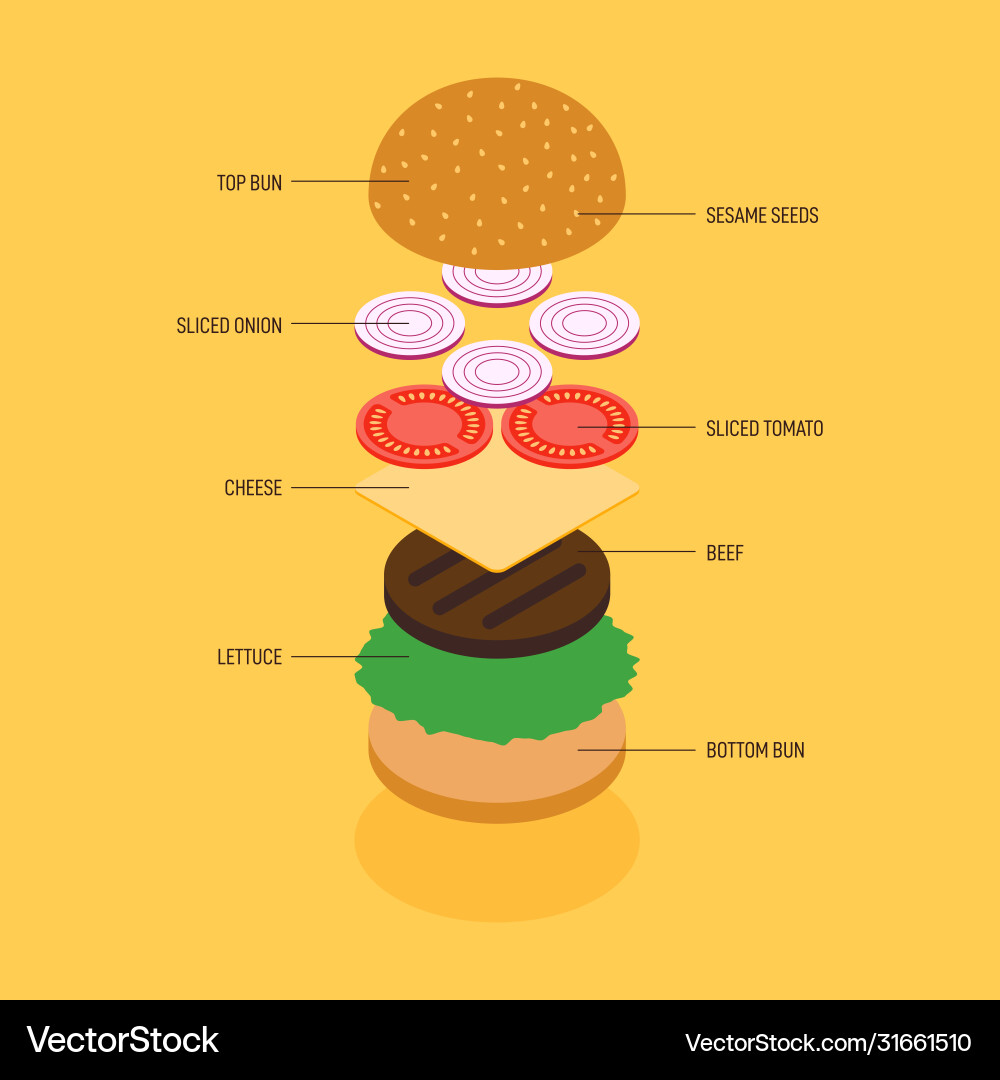 TOP BUN

SESAME SEEDS

SLICED ONION

SLICED TOMATO

CHEESE

BEEF

LETTUCE

BOTTOM BUN

VectorStock

VectorStock.com/31661510