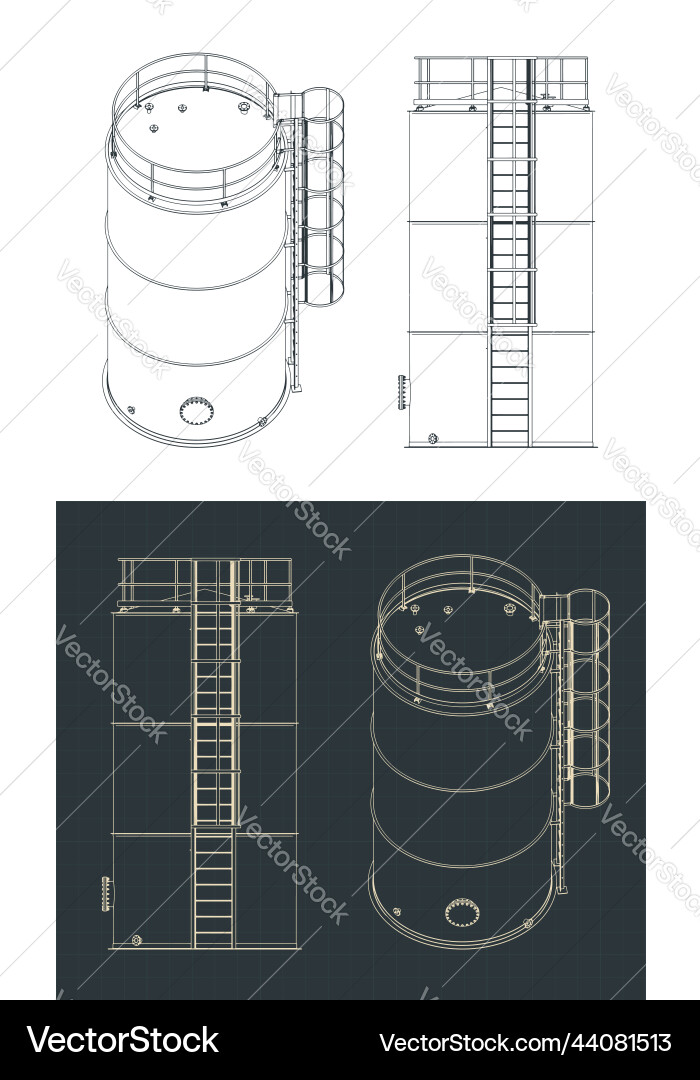 VectorStock
VectorStock
VectorStock
VectorStock
VectorStock
VectorStock
VectorStock
VectorStock
VectorStock

VectorStock®
VectorStock.com/44081513