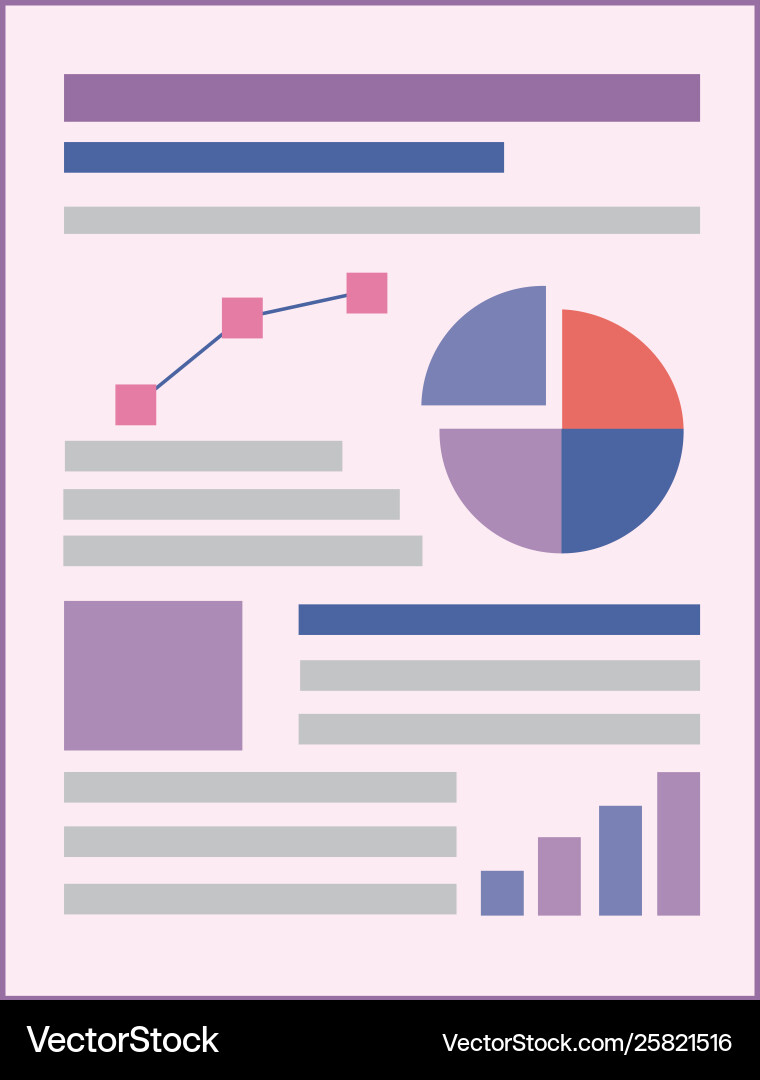 VectorStock

VectorStock.com/25821516