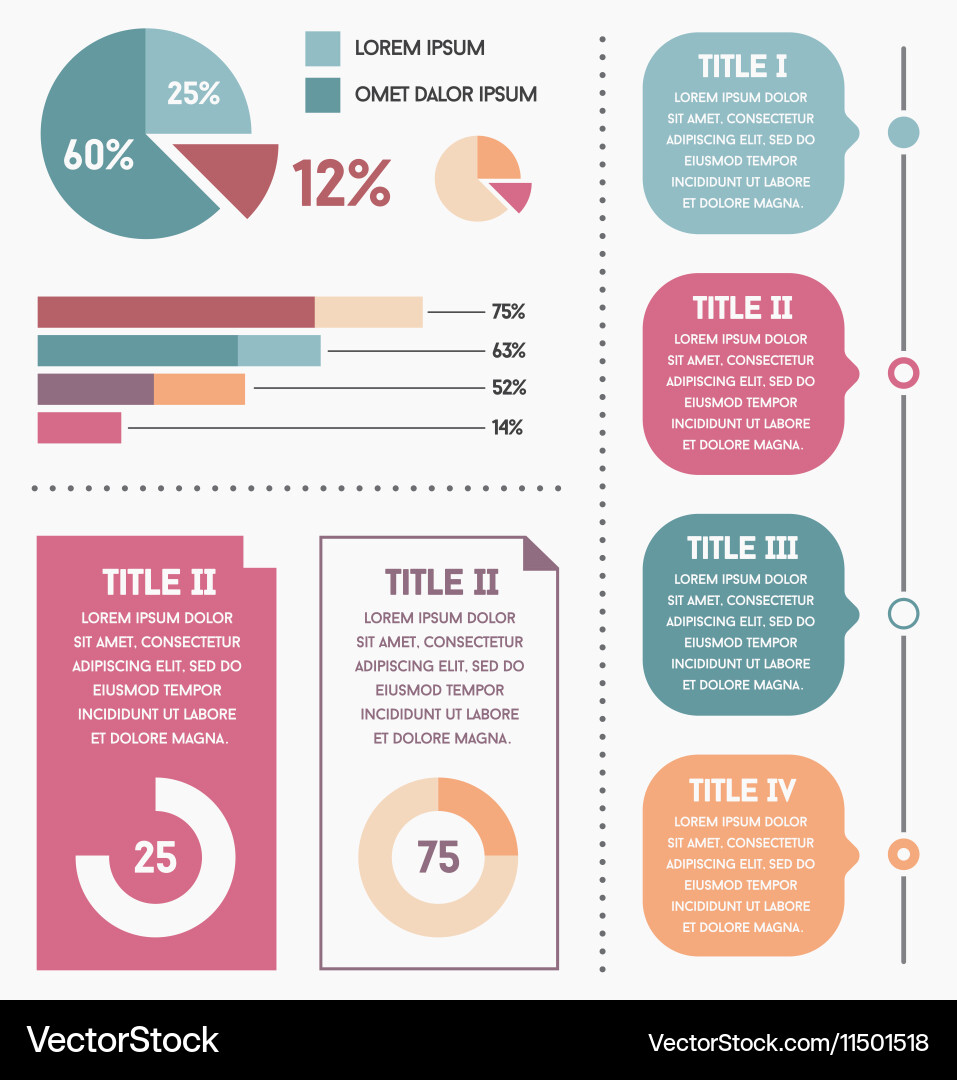 25%

60%

12%

LOREM IPSUM

OMET DALOR IPSUM

75%

63%

52%

14%

TITLE II

LOREM IPSUM DOLOR SIT AMET, CONSECTETUR ADIPISCING ELIT, SED DO EIUSMOD TEMPOR INCIDIDUNT UT LABORE ET DOLORE MAGNA.

25

TITLE II

LOREM IPSUM DOLOR SIT AMET, CONSECTETUR ADIPISCING ELIT, SED DO EIUSMOD TEMPOR INCIDIDUNT UT LABORE ET DOLORE MAGNA.

75

TITLE I

LOREM IPSUM DOLOR SIT AMET, CONSECTETUR ADIPISCING ELIT, SED DO EIUSMOD TEMPOR INCIDIDUNT UT LABORE ET DOLORE MAGNA.

TITLE II

LOREM IPSUM DOLOR SIT AMET, CONSECTETUR ADIPISCING ELIT, SED DO EIUSMOD TEMPOR INCIDIDUNT UT LABORE ET DOLORE MAGNA.

TITLE III

LOREM IPSUM DOLOR SIT AMET, CONSECTETUR ADIPISCING ELIT, SED DO EIUSMOD TEMPOR INCIDIDUNT UT LABORE ET DOLORE MAGNA.

TITLE IV

LOREM IPSUM DOLOR SIT AMET, CONSECTETUR ADIPISCING ELIT, SED DO EIUSMOD TEMPOR INCIDIDUNT UT LABORE ET DOLORE MAGNA.

VectorStock

VectorStock.com/11501518