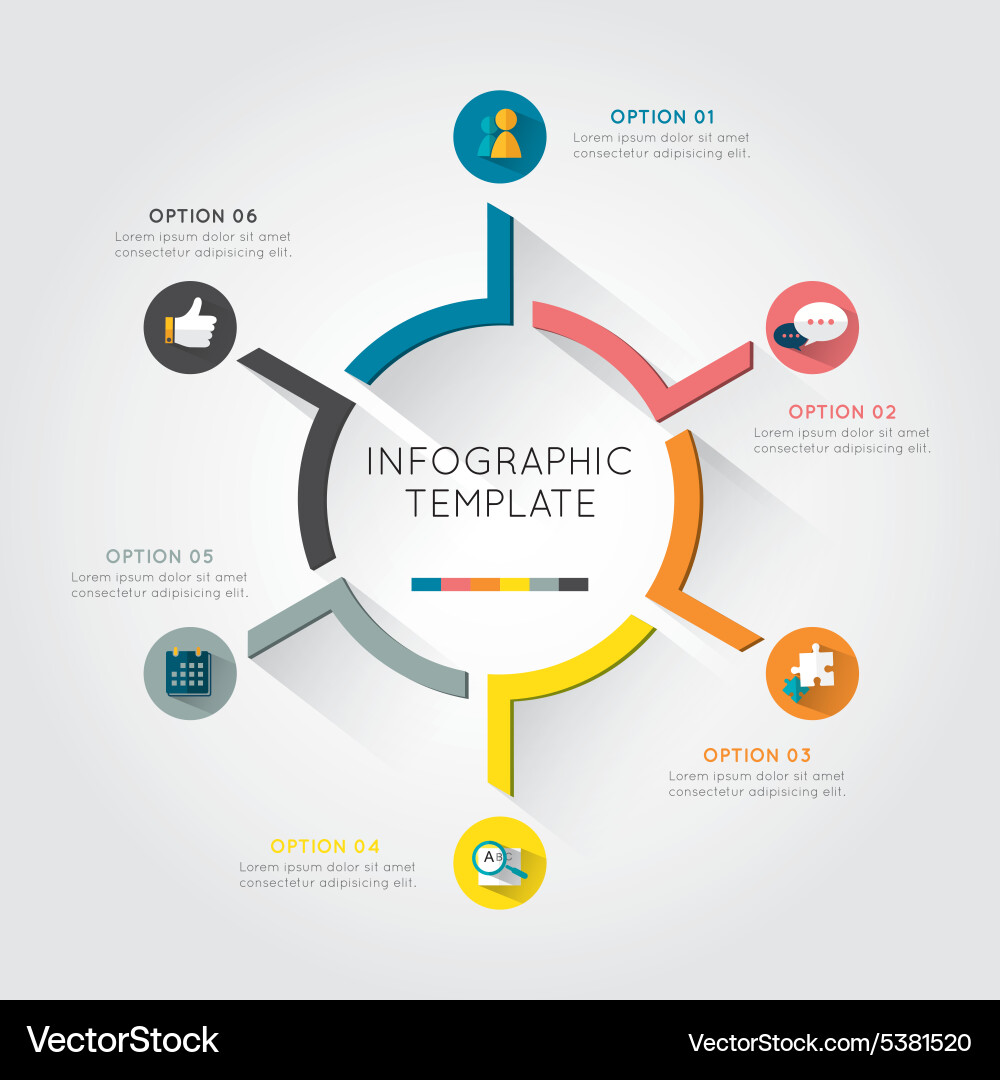 OPTION 01
Lorem ipsum dolor sit amet consectetur adipisicing elit.

OPTION 06
Lorem ipsum dolor sit amet consectetur adipisicing elit.

OPTION 02
Lorem ipsum dolor sit amet consectetur adipisicing elit.

INFOGRAPHIC TEMPLATE

OPTION 05
Lorem ipsum dolor sit amet consectetur adipisicing elit.

OPTION 03
Lorem ipsum dolor sit amet consectetur adipisicing elit.

OPTION 04
Lorem ipsum dolor sit amet consectetur adipisicing elit.

ABC

VectorStock

VectorStock.com/5381520