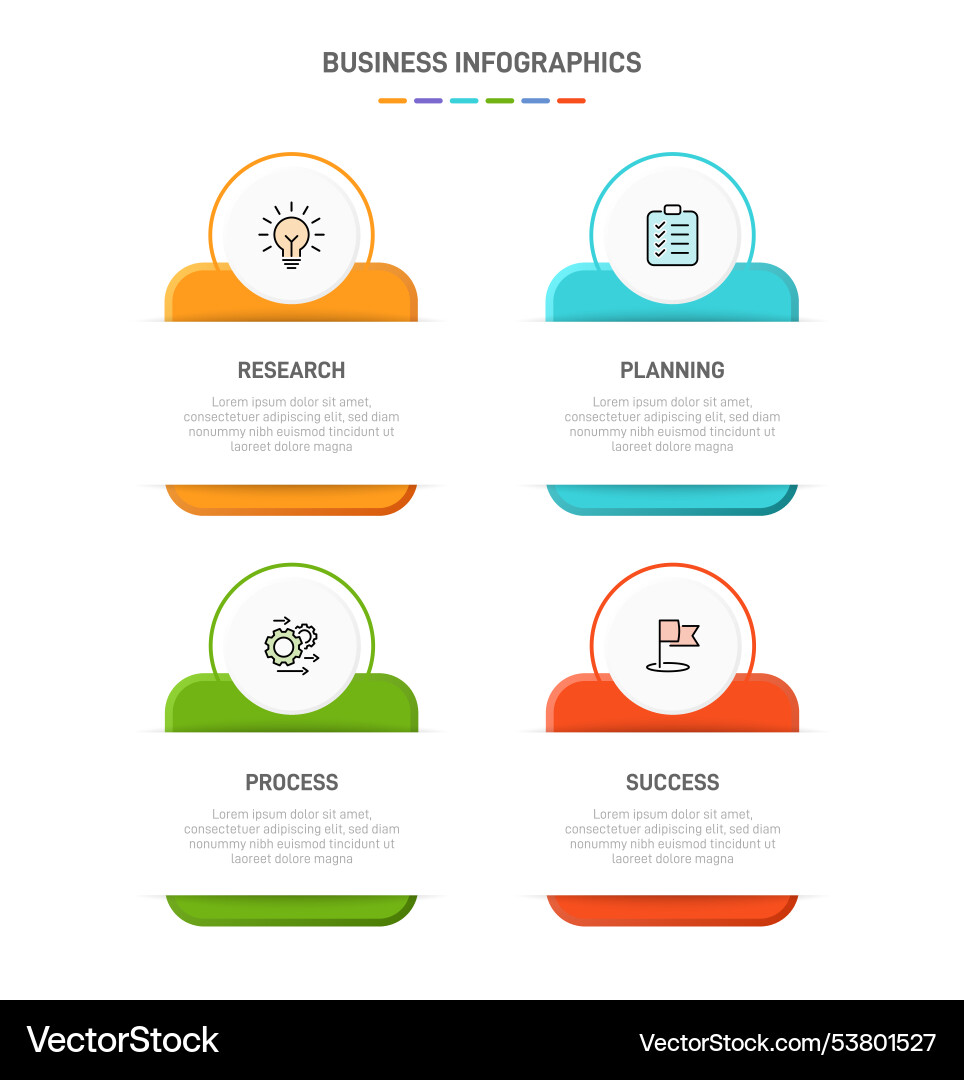 BUSINESS INFOGRAPHICS

RESEARCH

Lorem ipsum dolor sit amet, consectetuer adipiscing elit, sed diam nonummy nibh euismod tincidunt ut laoreet dolore magna

PLANNING

Lorem ipsum dolor sit amet, consectetuer adipiscing elit, sed diam nonummy nibh euismod tincidunt ut laoreet dolore magna

PROCESS

Lorem ipsum dolor sit amet, consectetuer adipiscing elit, sed diam nonummy nibh euismod tincidunt ut laoreet dolore magna

SUCCESS

Lorem ipsum dolor sit amet, consectetuer adipiscing elit, sed diam nonummy nibh euismod tincidunt ut laoreet dolore magna

VectorStock

VectorStock.com/53801527