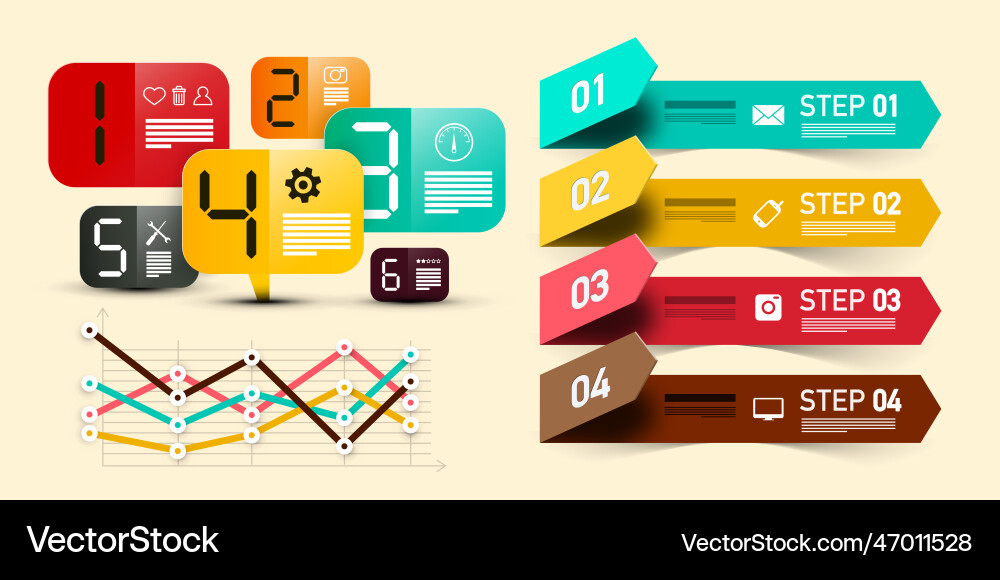 1

2

3

4

5

6

01

STEP 01

02

STEP 02

03

STEP 03

04

STEP 04

VectorStock

VectorStock.com/47011528