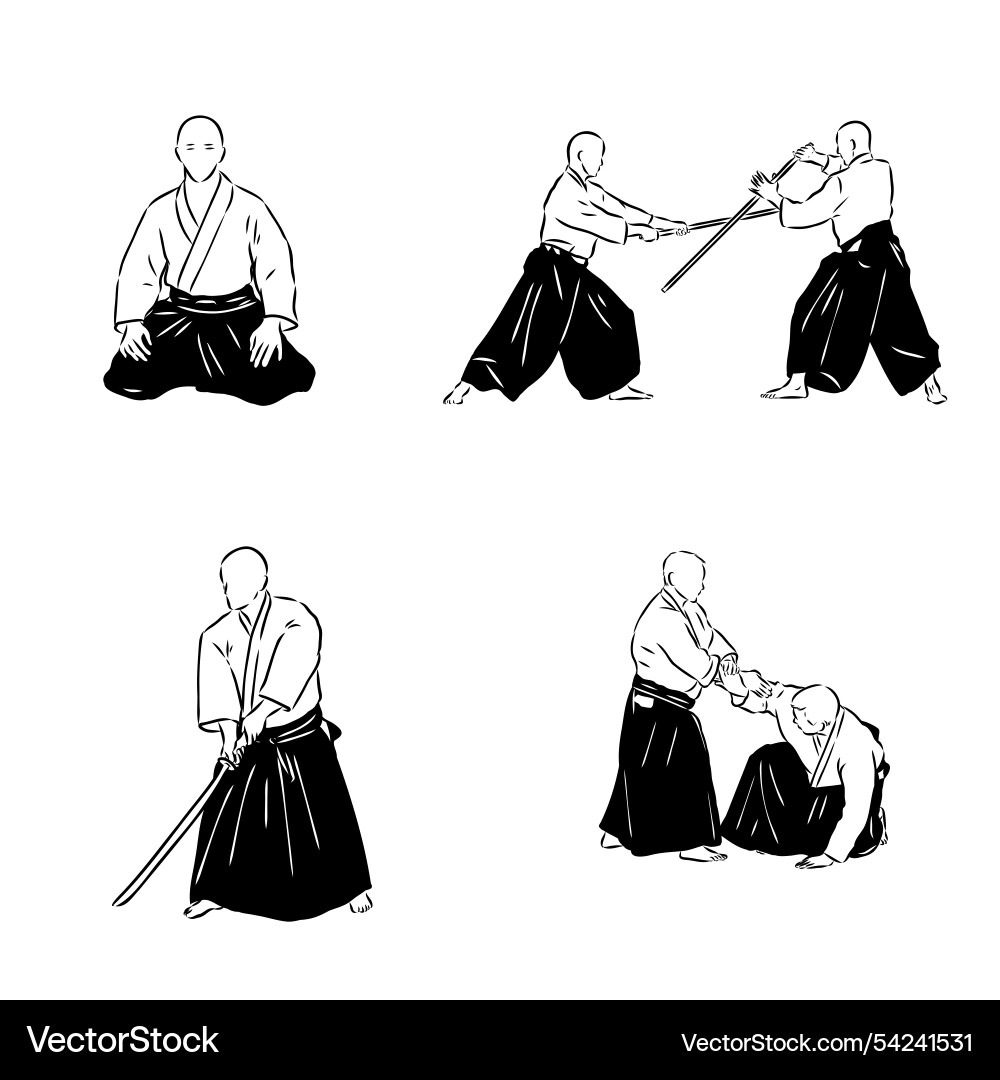 VectorStock®
VectorStock.com/54241531