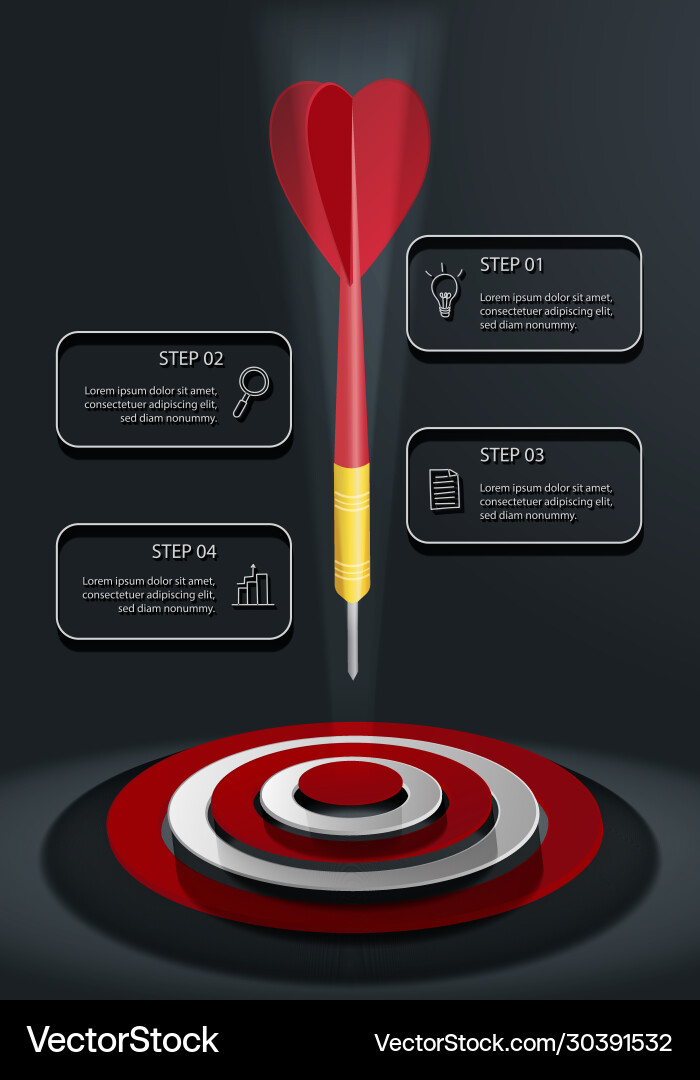 STEP 01
Lorem ipsum dolor sit amet, consectetuer adipiscing elit, sed diam nonummy.

STEP 02
Lorem ipsum dolor sit amet, consectetuer adipiscing elit, sed diam nonummy.

STEP 03
Lorem ipsum dolor sit amet, consectetuer adipiscing elit, sed diam nonummy.

STEP 04
Lorem ipsum dolor sit amet, consectetuer adipiscing elit, sed diam nonummy.

VectorStock

VectorStock.com/30391532