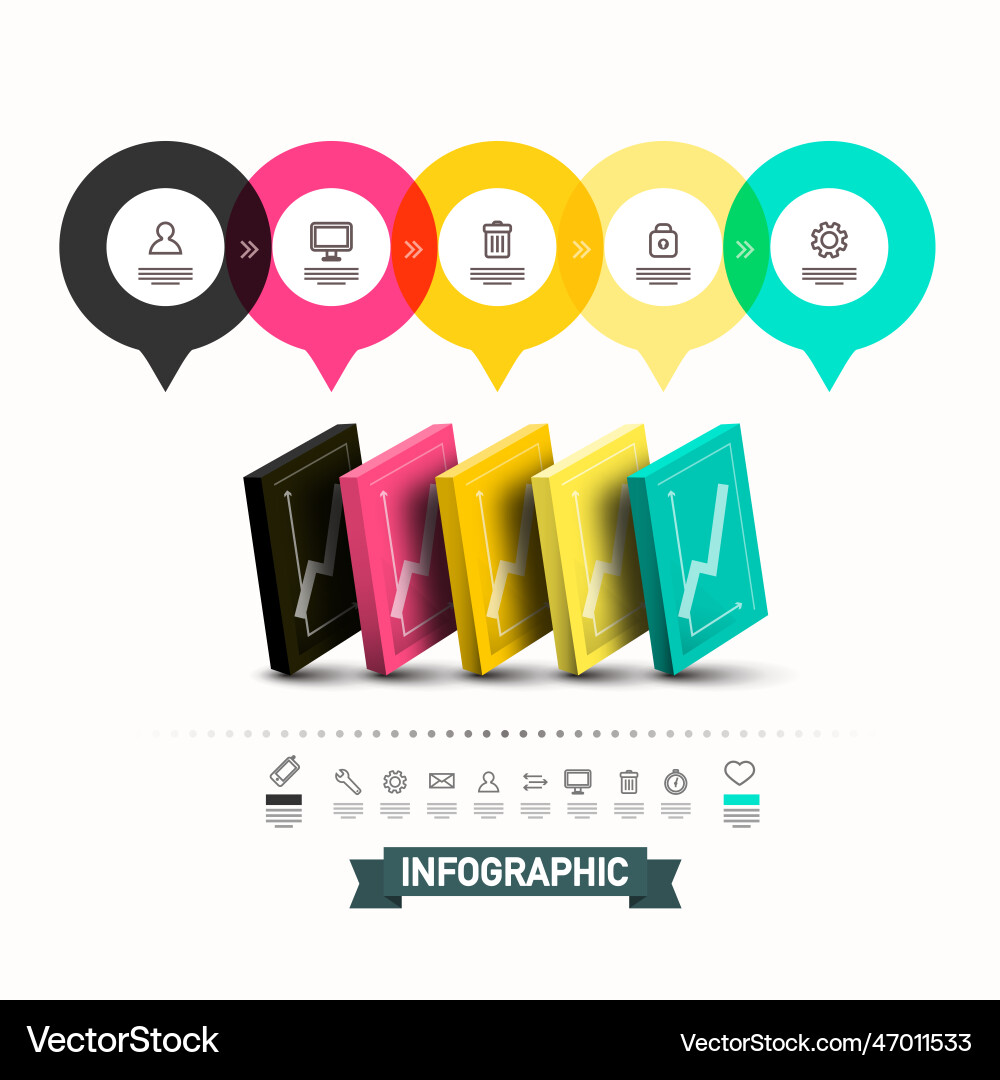 INFOGRAPHIC

VectorStock

VectorStock.com/47011533