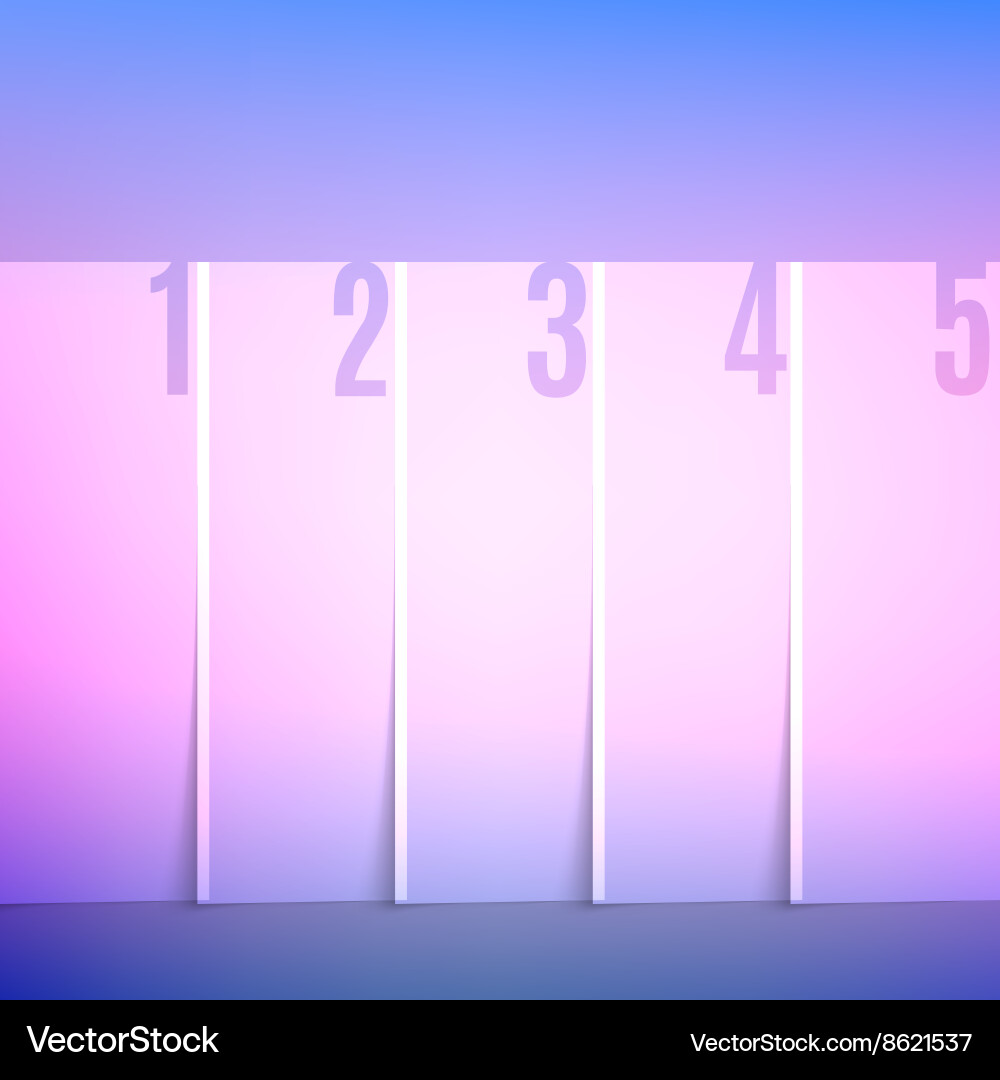 1 2 3 4 5

VectorStock

VectorStock.com/8621537