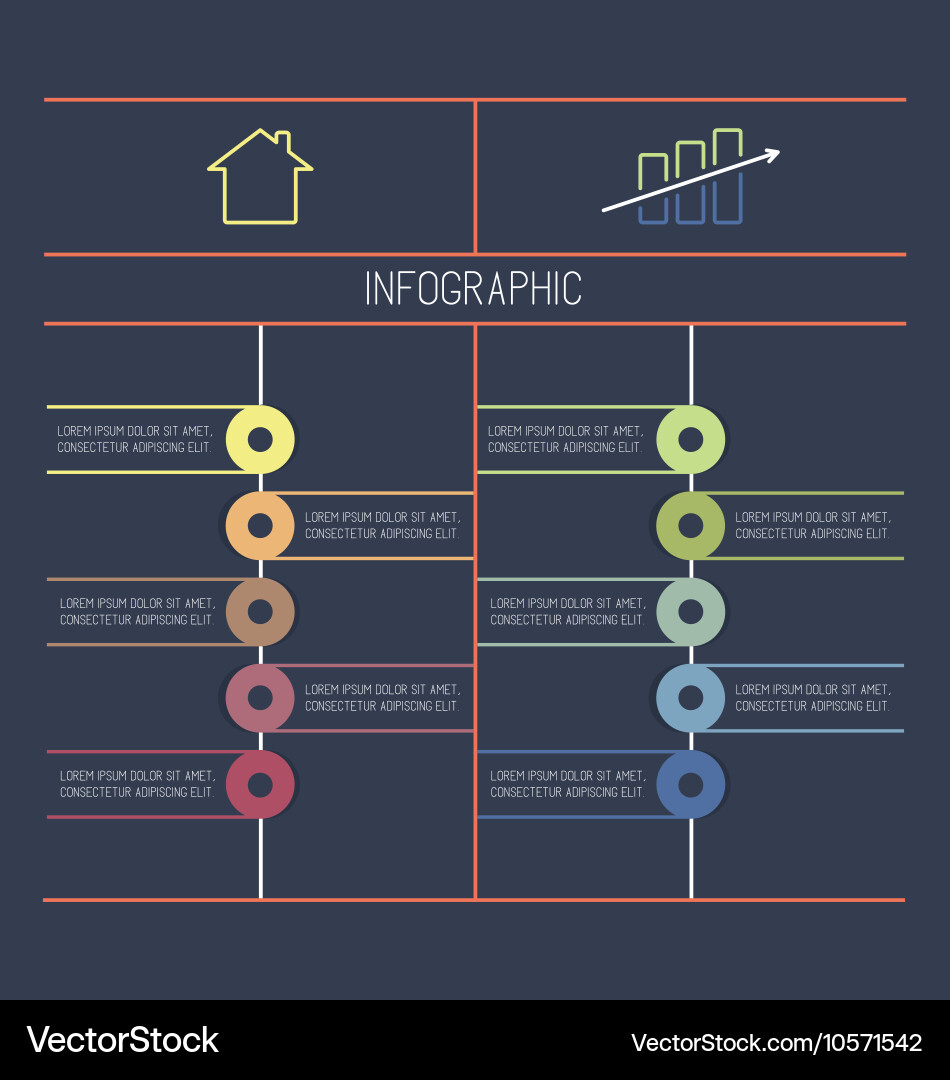 INFOGRAPHIC

LOREM IPSUM DOLOR SIT AMET, CONSECTETUR ADIPISCING ELIT.

LOREM IPSUM DOLOR SIT AMET, CONSECTETUR ADIPISCING ELIT.

LOREM IPSUM DOLOR SIT AMET, CONSECTETUR ADIPISCING ELIT.

LOREM IPSUM DOLOR SIT AMET, CONSECTETUR ADIPISCING ELIT.

LOREM IPSUM DOLOR SIT AMET, CONSECTETUR ADIPISCING ELIT.

LOREM IPSUM DOLOR SIT AMET, CONSECTETUR ADIPISCING ELIT.

LOREM IPSUM DOLOR SIT AMET, CONSECTETUR ADIPISCING ELIT.

LOREM IPSUM DOLOR SIT AMET, CONSECTETUR ADIPISCING ELIT.

LOREM IPSUM DOLOR SIT AMET, CONSECTETUR ADIPISCING ELIT.

LOREM IPSUM DOLOR SIT AMET, CONSECTETUR ADIPISCING ELIT.

VectorStock

VectorStock.com/10571542