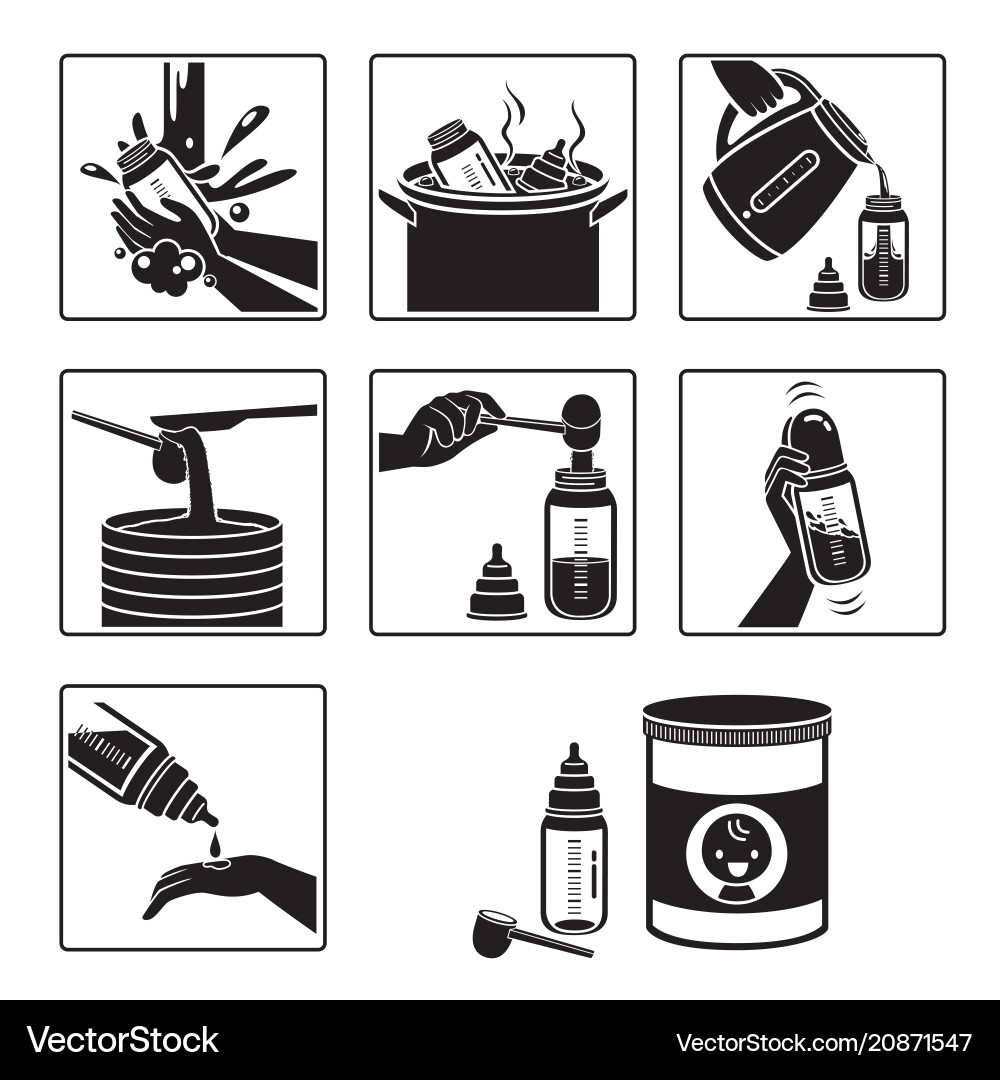 VectorStock®
VectorStock.com/20871547