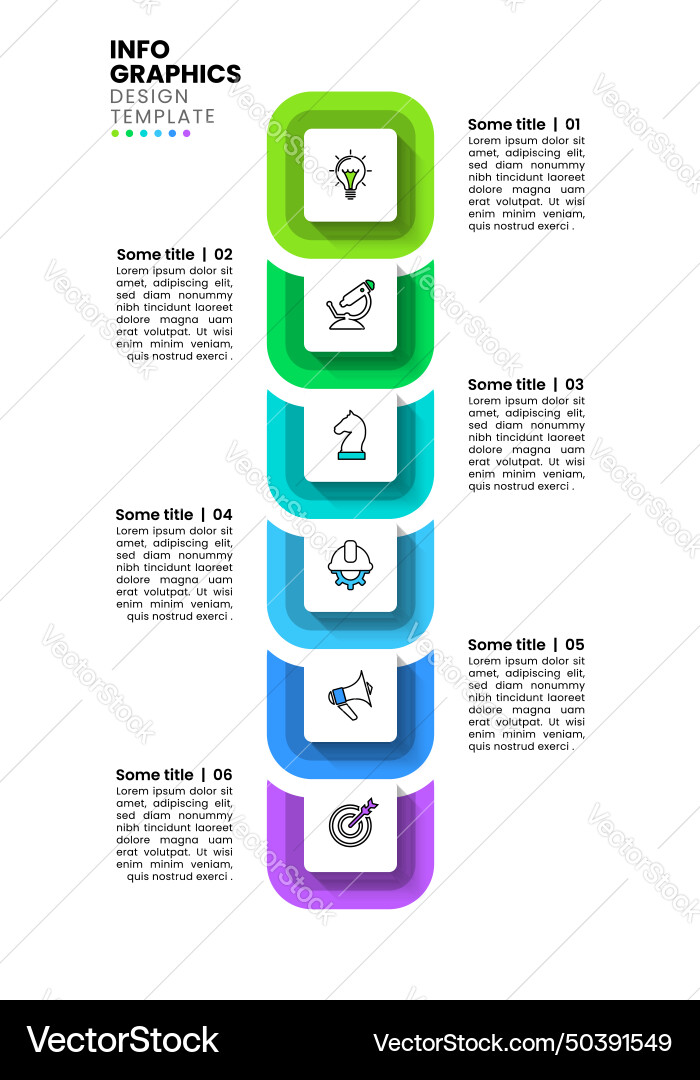 INFO GRAPHICS
DESIGN TEMPLATE

Some title | 01
Lorem ipsum dolor sit amet, adipiscing elit, sed diam nonummy nibh tincidunt laoreet dolore magna uam erat volutpat. Ut wisi enim minim veniam, quis nostrud exerci .

Some title | 02
Lorem ipsum dolor sit amet, adipiscing elit, sed diam nonummy nibh tincidunt laoreet dolore magna uam erat volutpat. Ut wisi enim minim veniam, quis nostrud exerci .

Some title | 03
Lorem ipsum dolor sit amet, adipiscing elit, sed diam nonummy nibh tincidunt laoreet dolore magna uam erat volutpat. Ut wisi enim minim veniam, quis nostrud exerci .

Some title | 04
Lorem ipsum dolor sit amet, adipiscing elit, sed diam nonummy nibh tincidunt laoreet dolore magna uam erat volutpat. Ut wisi enim minim veniam, quis nostrud exerci .

Some title | 05
Lorem ipsum dolor sit amet, adipiscing elit, sed diam nonummy nibh tincidunt laoreet dolore magna uam erat volutpat. Ut wisi enim minim veniam, quis nostrud exerci .

Some title | 06
Lorem ipsum dolor sit amet, adipiscing elit, sed diam nonummy nibh tincidunt laoreet dolore magna uam erat volutpat. Ut wisi enim minim veniam, quis nostrud exerci .

VectorStock
VectorStock.com/50391549