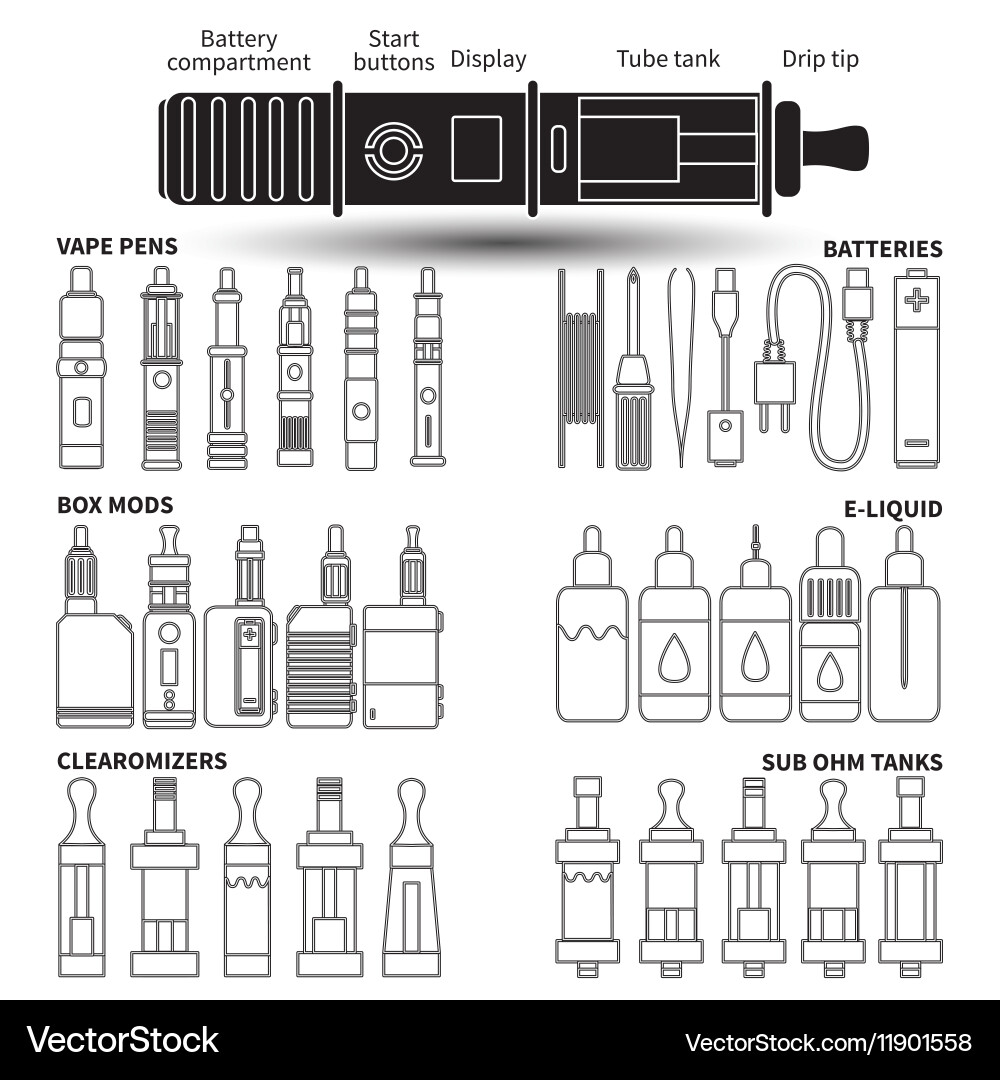 Battery compartment
Start buttons
Display
Tube tank
Drip tip

VAPE PENS

BATTERIES

BOX MODS

E-LIQUID

CLEAROMIZERS

SUB OHM TANKS

VectorStock®
VectorStock.com/11901558