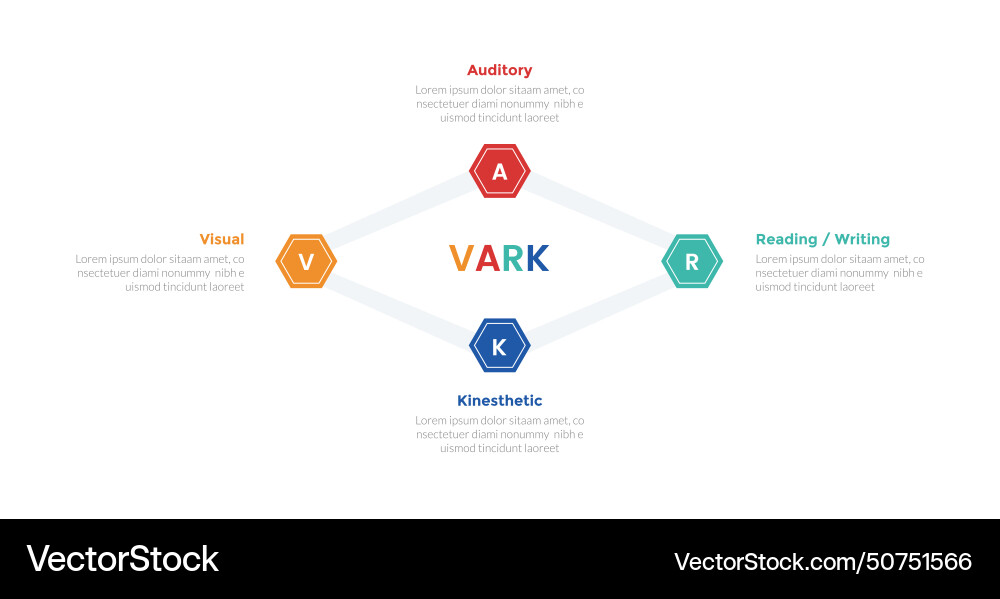 Auditory
Lorem ipsum dolor sitaam amet, co nsectetuer diami nonummy nibh e uismod tincidunt laoreet

A

Visual
Lorem ipsum dolor sitaam amet, co nsectetuer diami nonummy nibh e uismod tincidunt laoreet

V

VARK

R

Reading / Writing
Lorem ipsum dolor sitaam amet, co nsectetuer diami nonummy nibh e uismod tincidunt laoreet

K

Kinesthetic
Lorem ipsum dolor sitaam amet, co nsectetuer diami nonummy nibh e uismod tincidunt laoreet

VectorStock

VectorStock.com/50751566