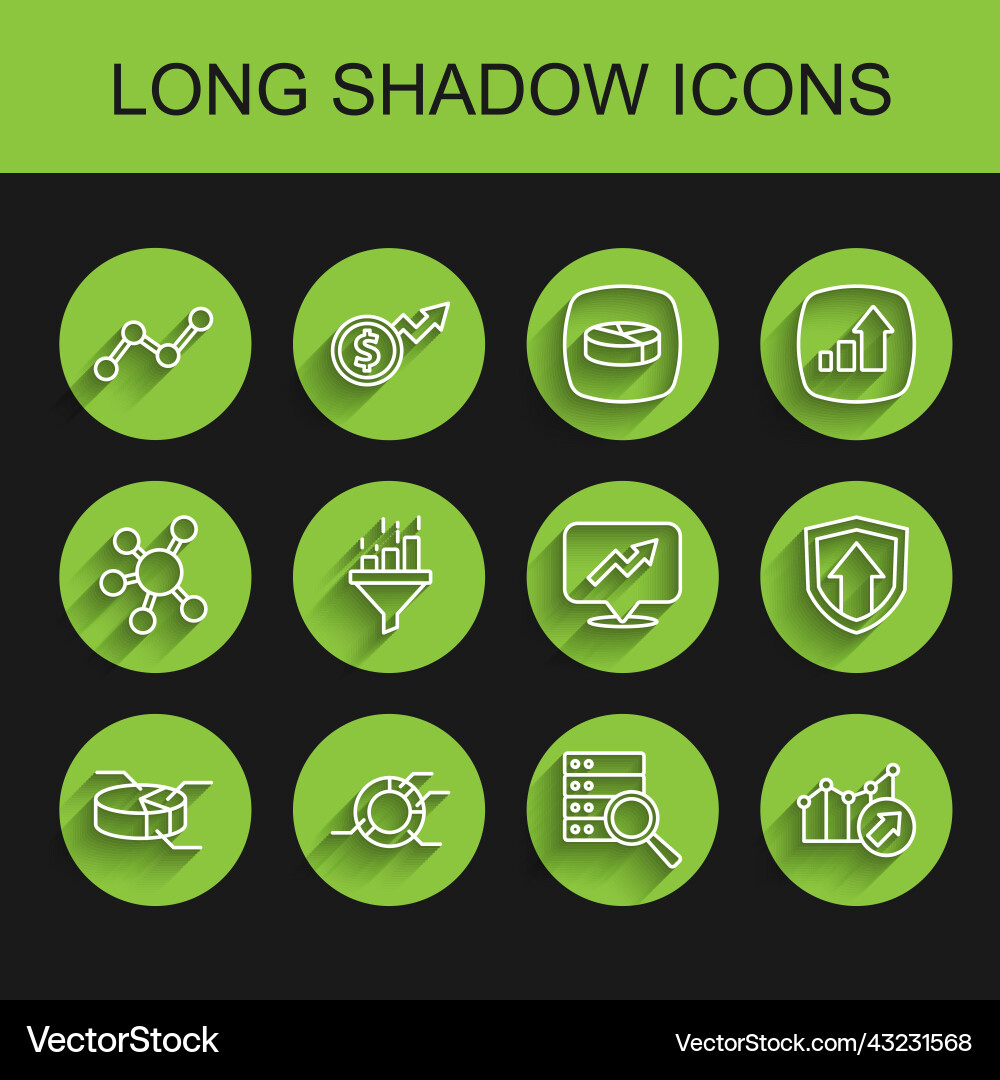 LONG SHADOW ICONS

$

VectorStock®

VectorStock.com/43231568