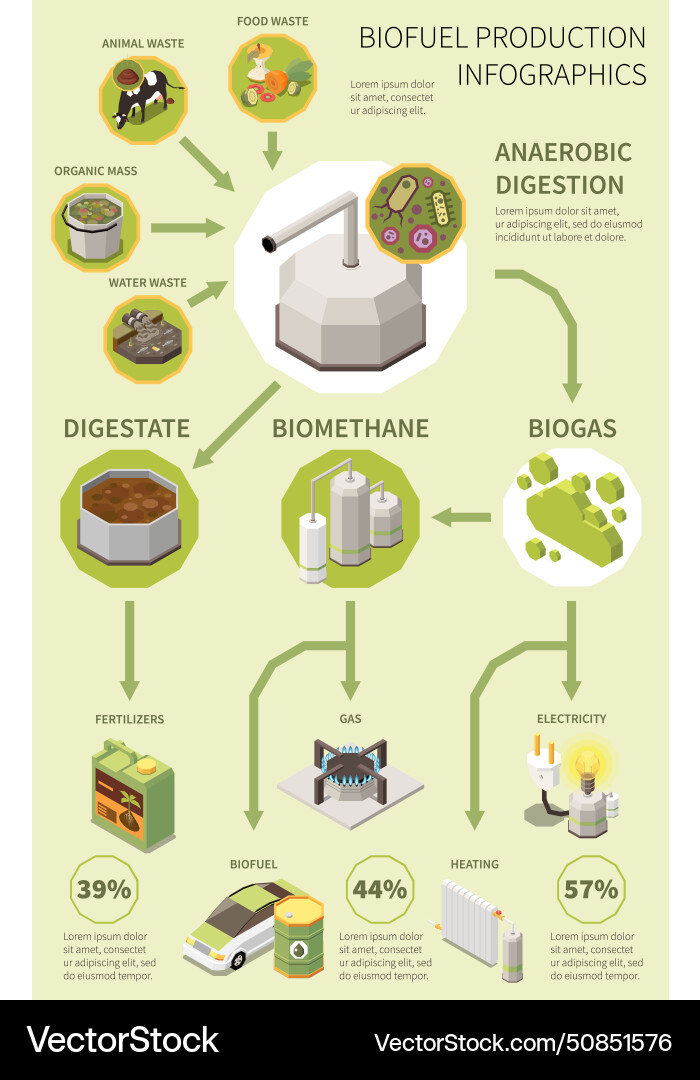 BIOFUEL PRODUCTION INFOGRAPHICS

Lorem ipsum dolor sit amet, consectet ur adipiscing elit.

ANIMAL WASTE

FOOD WASTE

ORGANIC MASS

WATER WASTE

ANAEROBIC DIGESTION

Lorem ipsum dolor sit amet, ur adipiscing elit, sed do eiusmod incididunt ut labore et dolore.

DIGESTATE

BIOMETHANE

BIOGAS

FERTILIZERS

GAS

ELECTRICITY

BIOFUEL

HEATING

39%

Lorem ipsum dolor sit amet, consectet ur adipiscing elit, sed do eiusmod tempor.

44%

Lorem ipsum dolor sit amet, consectet ur adipiscing elit, sed do eiusmod tempor.

57%

Lorem ipsum dolor sit amet, consectet ur adipiscing elit, sed do eiusmod tempor.

VectorStock

VectorStock.com/50851576