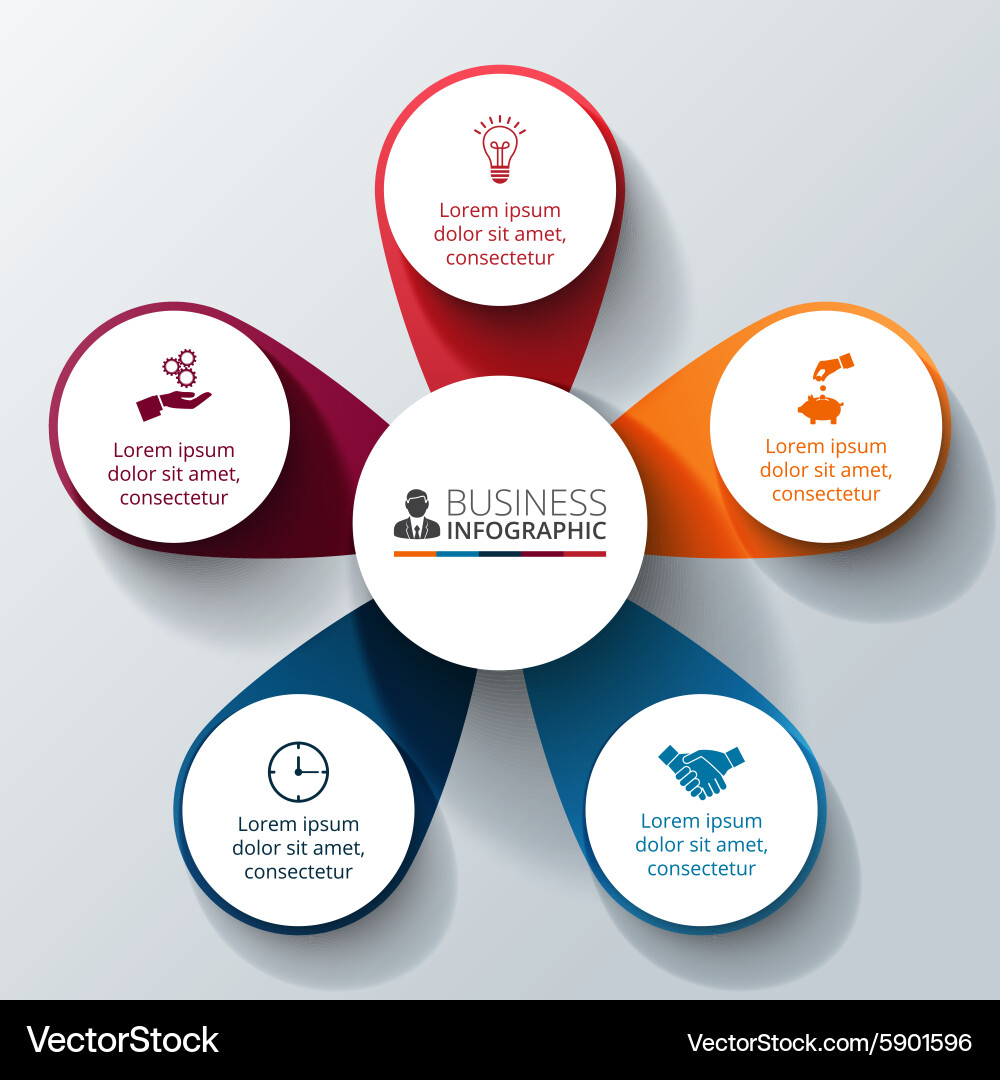 Lorem ipsum dolor sit amet, consectetur

Lorem ipsum dolor sit amet, consectetur

Lorem ipsum dolor sit amet, consectetur

BUSINESS INFOGRAPHIC

Lorem ipsum dolor sit amet, consectetur

Lorem ipsum dolor sit amet, consectetur

VectorStock

VectorStock.com/5901596