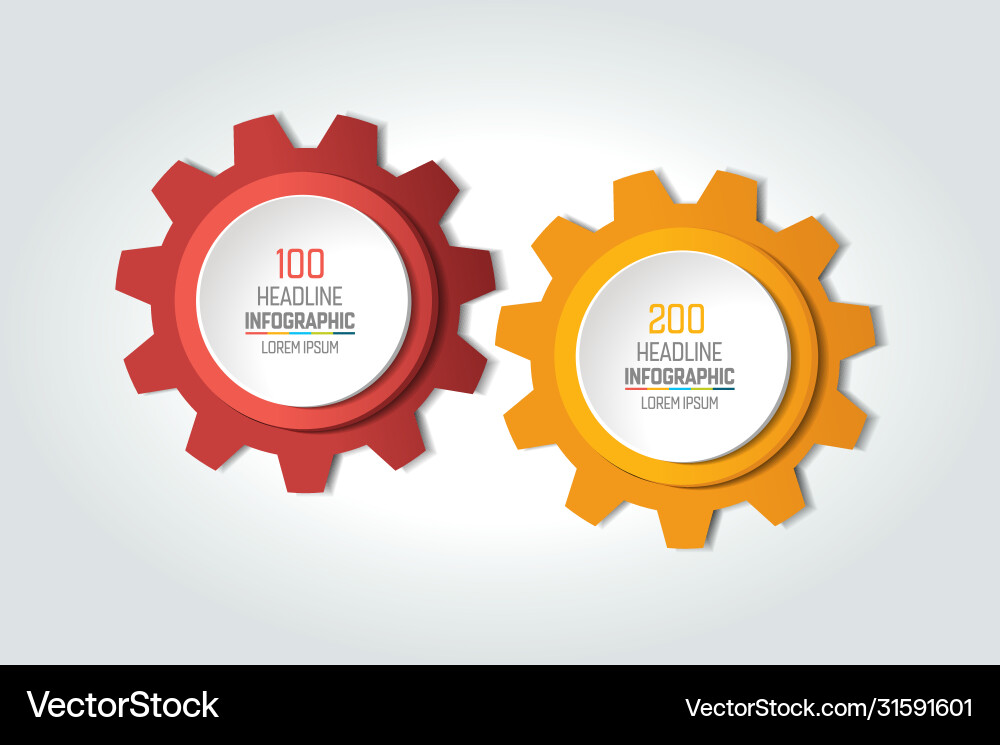 100
HEADLINE
INFOGRAPHIC
LOREM IPSUM

200
HEADLINE
INFOGRAPHIC
LOREM IPSUM

VectorStock

VectorStock.com/31591601