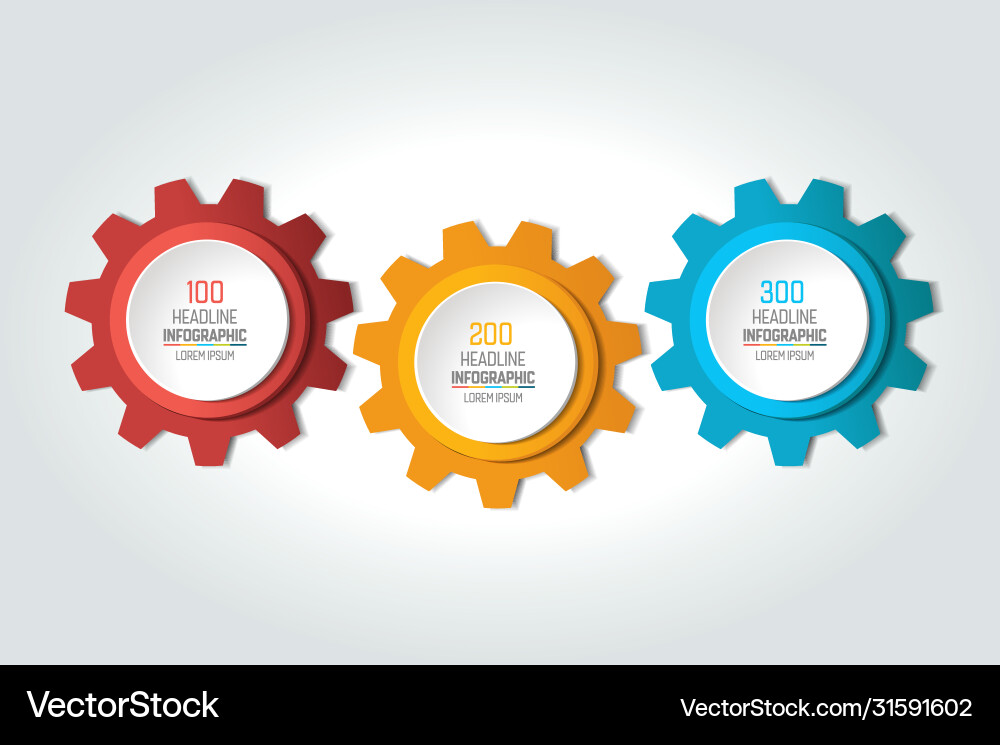 100
HEADLINE
INFOGRAPHIC
LOREM IPSUM

200
HEADLINE
INFOGRAPHIC
LOREM IPSUM

300
HEADLINE
INFOGRAPHIC
LOREM IPSUM

VectorStock

VectorStock.com/31591602