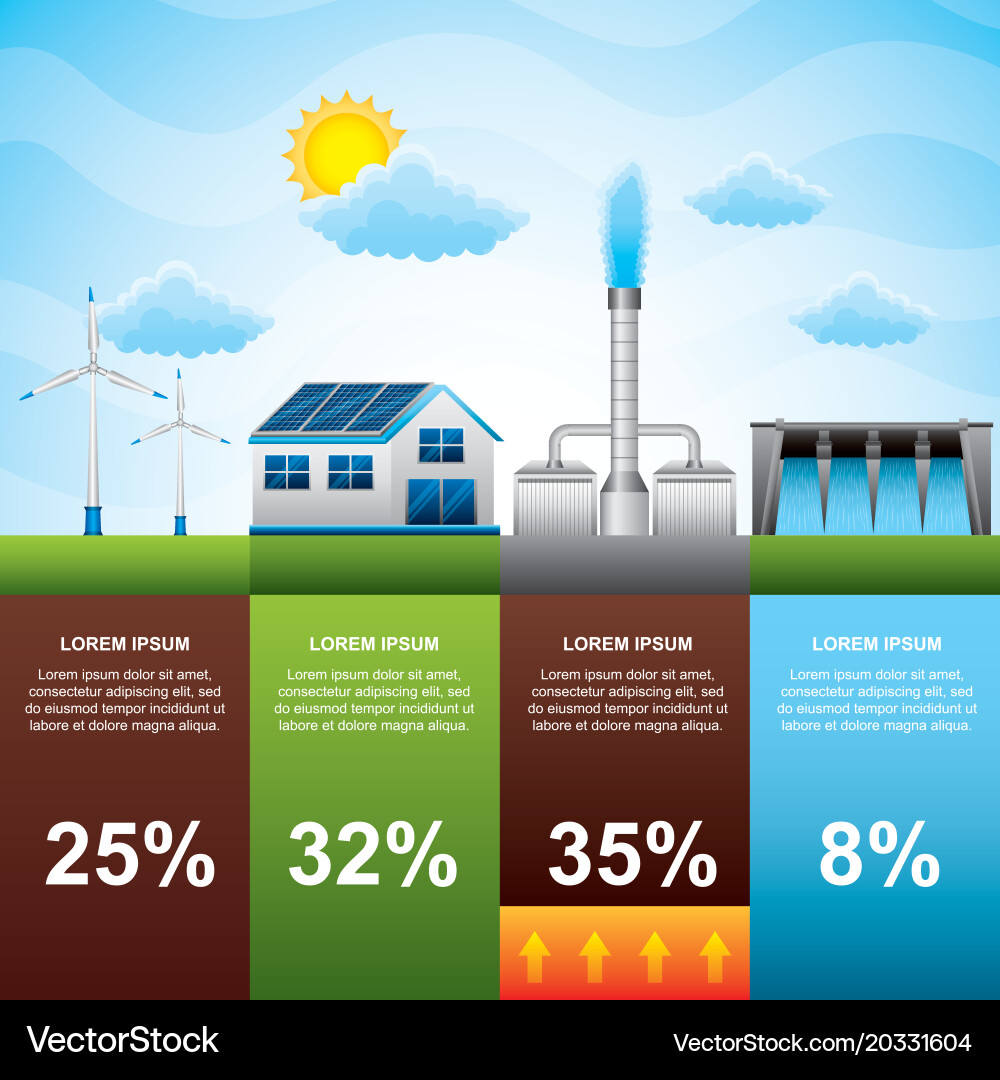 LOREM IPSUM

Lorem ipsum dolor sit amet, consectetur adipiscing elit, sed do eiusmod tempor incididunt ut labore et dolore magna aliqua.

25%

LOREM IPSUM

Lorem ipsum dolor sit amet, consectetur adipiscing elit, sed do eiusmod tempor incididunt ut labore et dolore magna aliqua.

32%

LOREM IPSUM

Lorem ipsum dolor sit amet, consectetur adipiscing elit, sed do eiusmod tempor incididunt ut labore et dolore magna aliqua.

35%

LOREM IPSUM

Lorem ipsum dolor sit amet, consectetur adipiscing elit, sed do eiusmod tempor incididunt ut labore et dolore magna aliqua.

8%

VectorStock

VectorStock.com/20331604