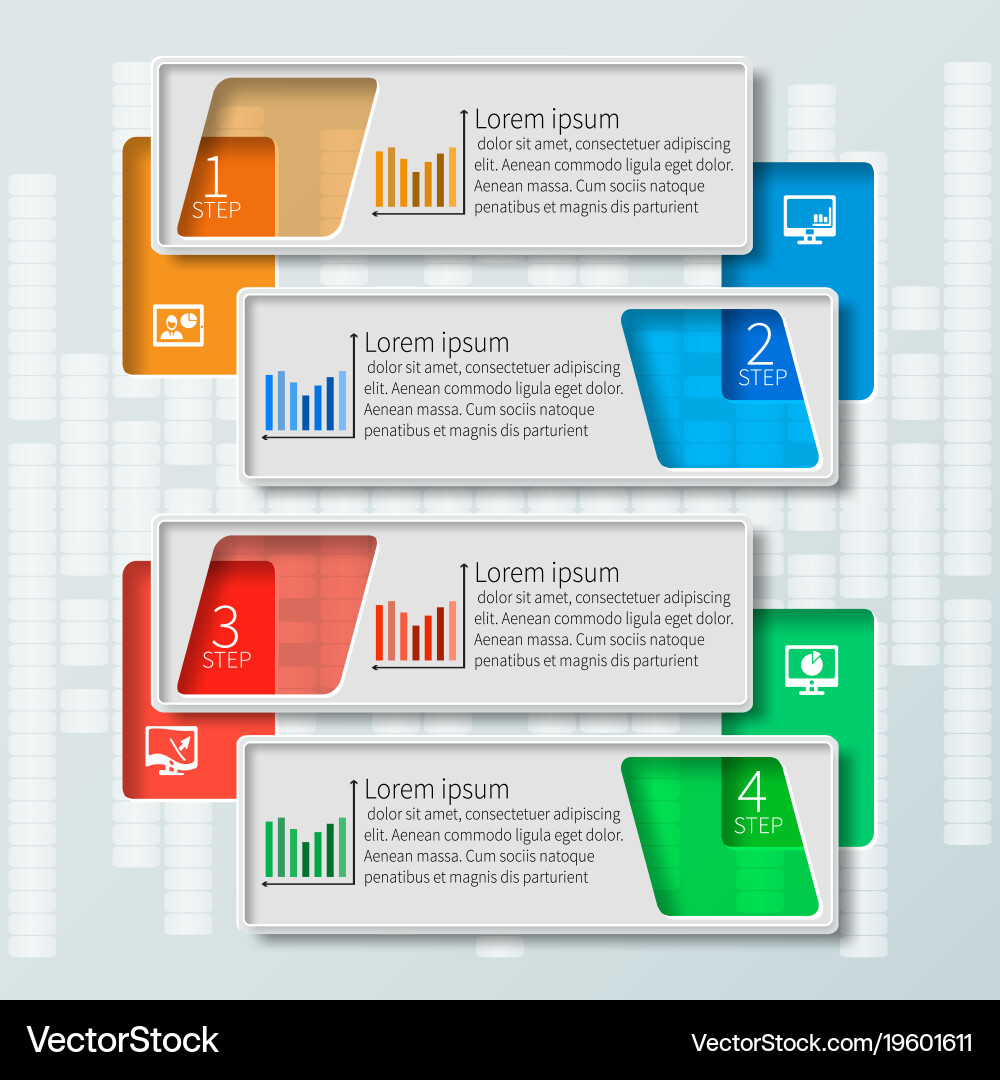 1
STEP

Lorem ipsum
dolor sit amet, consectetuer adipiscing elit. Aenean commodo ligula eget dolor. Aenean massa. Cum sociis natoque penatibus et magnis dis parturient

Lorem ipsum
dolor sit amet, consectetuer adipiscing elit. Aenean commodo ligula eget dolor. Aenean massa. Cum sociis natoque penatibus et magnis dis parturient

2
STEP

3
STEP

Lorem ipsum
dolor sit amet, consectetuer adipiscing elit. Aenean commodo ligula eget dolor. Aenean massa. Cum sociis natoque penatibus et magnis dis parturient

Lorem ipsum
dolor sit amet, consectetuer adipiscing elit. Aenean commodo ligula eget dolor. Aenean massa. Cum sociis natoque penatibus et magnis dis parturient

4
STEP

VectorStock
VectorStock.com/19601611