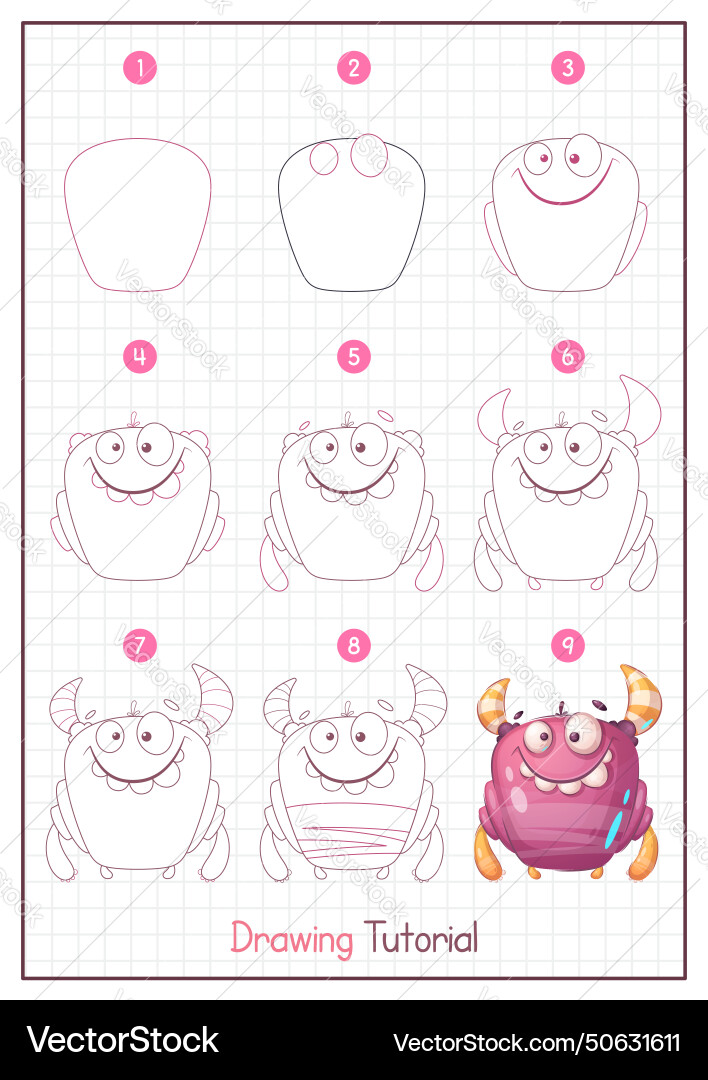 1
2
3
4
5
6
7
8
9

Drawing Tutorial

VectorStock
VectorStock.com/50631611