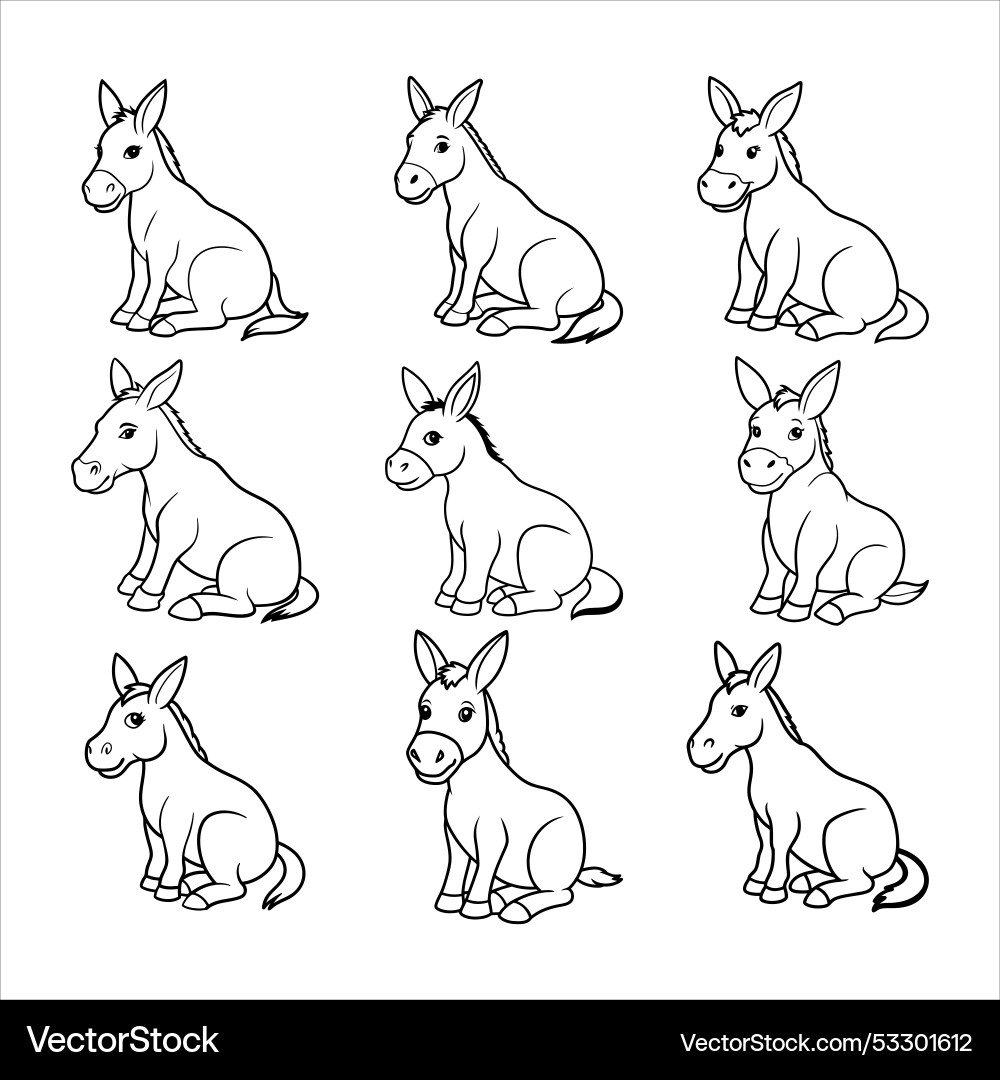 VectorStock®

VectorStock.com/53301612