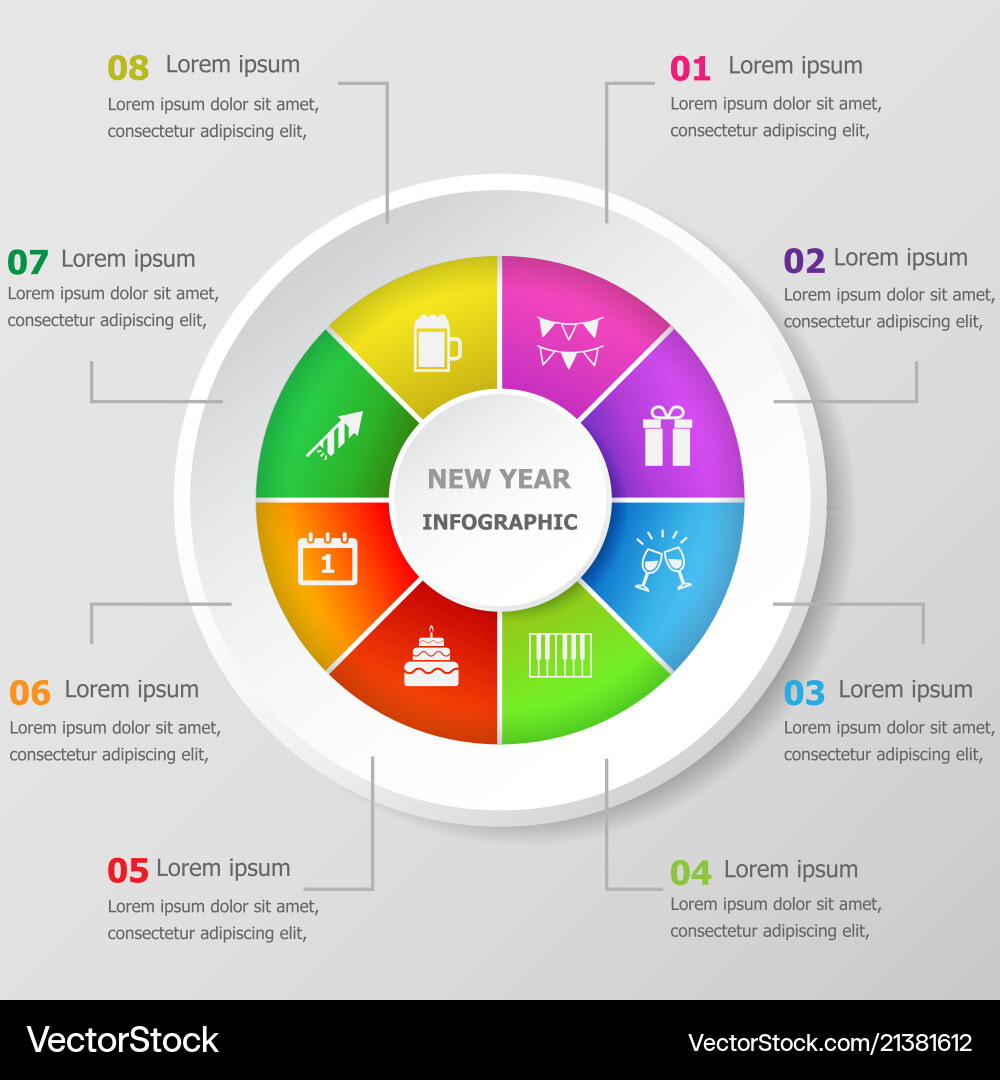 08 Lorem ipsum
Lorem ipsum dolor sit amet, consectetur adipiscing elit,

01 Lorem ipsum
Lorem ipsum dolor sit amet, consectetur adipiscing elit,

07 Lorem ipsum
Lorem ipsum dolor sit amet, consectetur adipiscing elit,

02 Lorem ipsum
Lorem ipsum dolor sit amet, consectetur adipiscing elit,

NEW YEAR
INFOGRAPHIC

1

06 Lorem ipsum
Lorem ipsum dolor sit amet, consectetur adipiscing elit,

03 Lorem ipsum
Lorem ipsum dolor sit amet, consectetur adipiscing elit,

05 Lorem ipsum
Lorem ipsum dolor sit amet, consectetur adipiscing elit,

04 Lorem ipsum
Lorem ipsum dolor sit amet, consectetur adipiscing elit,

VectorStock
VectorStock.com/21381612